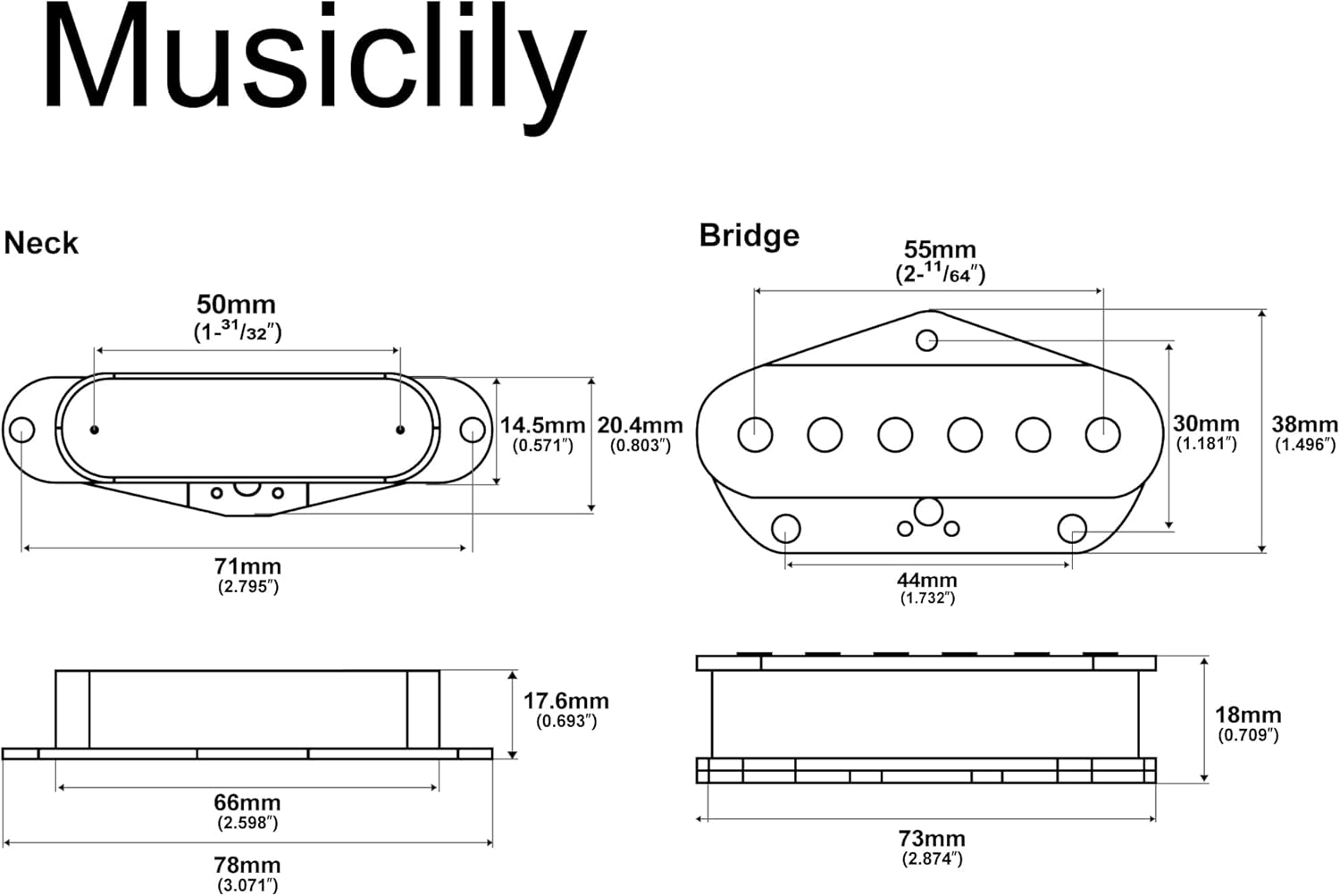 Musiclily

Neck

50mm
(1-$^{31}/_{32}$″)

14.5mm
(0.571″)

20.4mm
(0.803″)

71mm
(2.795″)

17.6mm
(0.693″)

66mm
(2.598″)

78mm
(3.071″)

Bridge

55mm
(2-$^{11}/_{64}$″)

30mm
(1.181″)

38mm
(1.496″)

44mm
(1.732″)

18mm
(0.709″)

73mm
(2.874″)