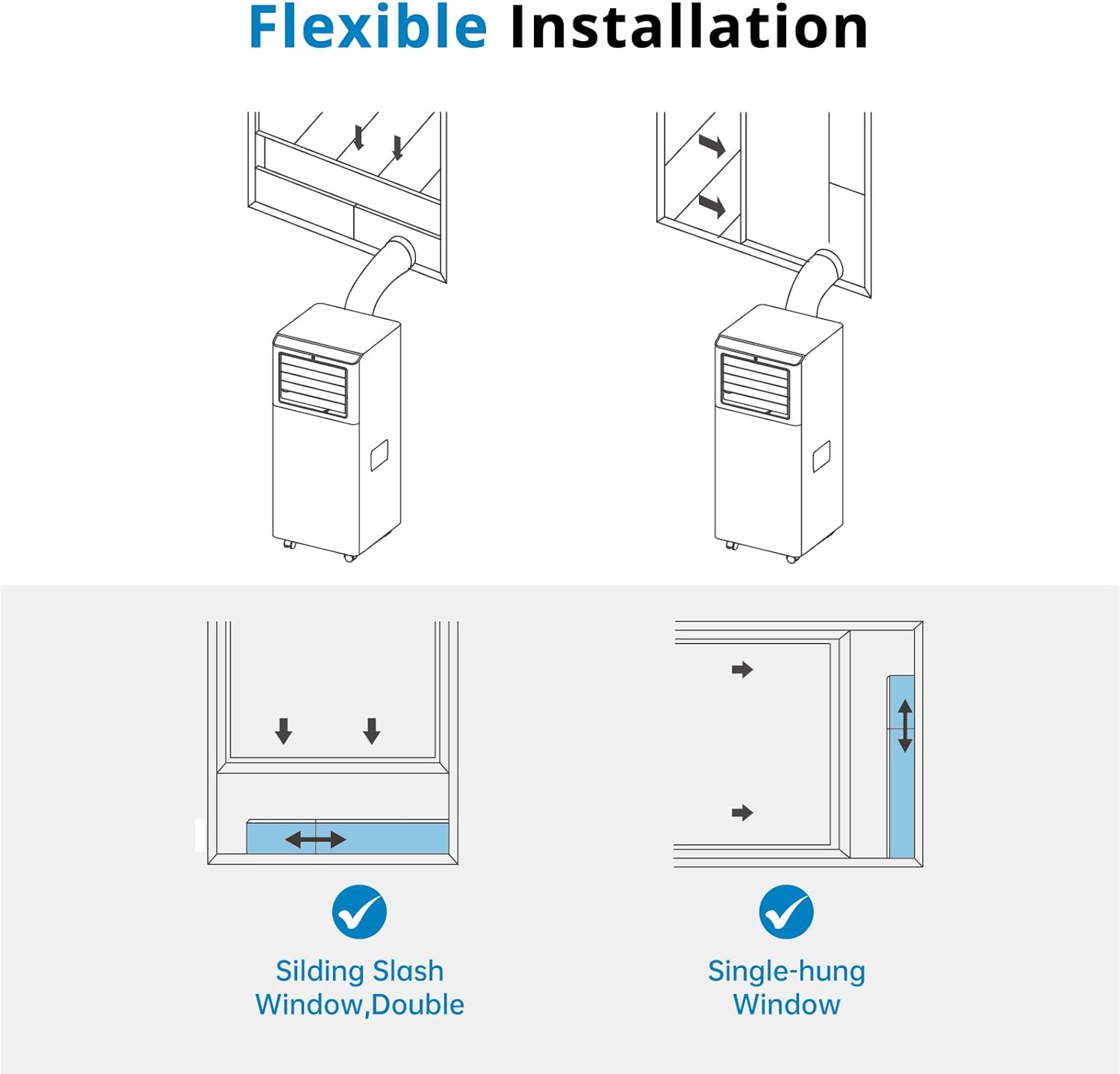 Flexible Installation

Silding Slash Window,Double

Single-hung Window