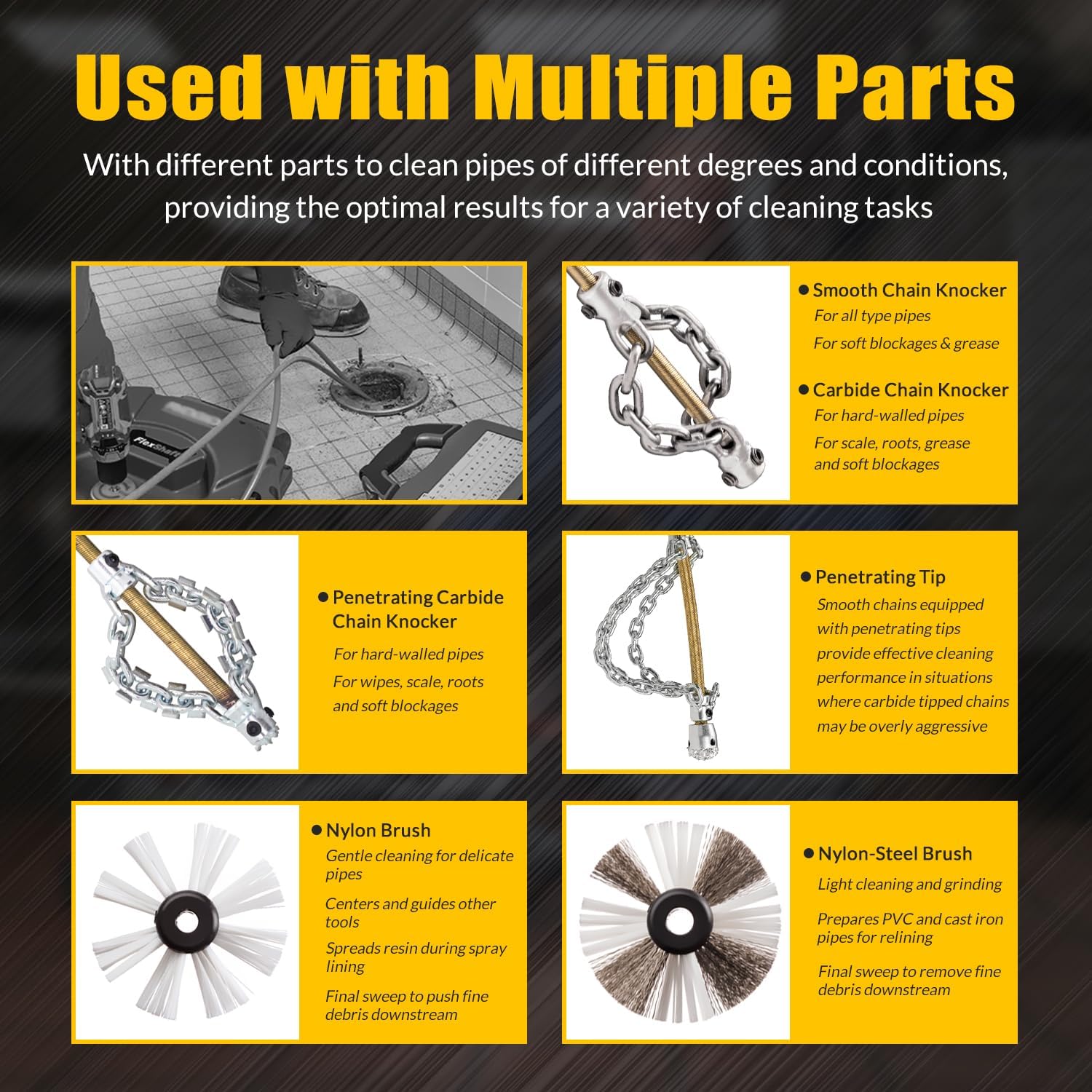 Used with Multiple Parts

With different parts to clean pipes of different degrees and conditions, providing the optimal results for a variety of cleaning tasks

FlexShaft

● Smooth Chain Knocker
For all type pipes
For soft blockages & grease

● Carbide Chain Knocker
For hard-walled pipes
For scale, roots, grease and soft blockages

● Penetrating Carbide Chain Knocker
For hard-walled pipes
For wipes, scale, roots and soft blockages

● Penetrating Tip
Smooth chains equipped with penetrating tips provide effective cleaning performance in situations where carbide tipped chains may be overly aggressive

● Nylon Brush
Gentle cleaning for delicate pipes
Centers and guides other tools
Spreads resin during spray lining
Final sweep to push fine debris downstream

● Nylon-Steel Brush
Light cleaning and grinding
Prepares PVC and cast iron pipes for relining
Final sweep to remove fine debris downstream