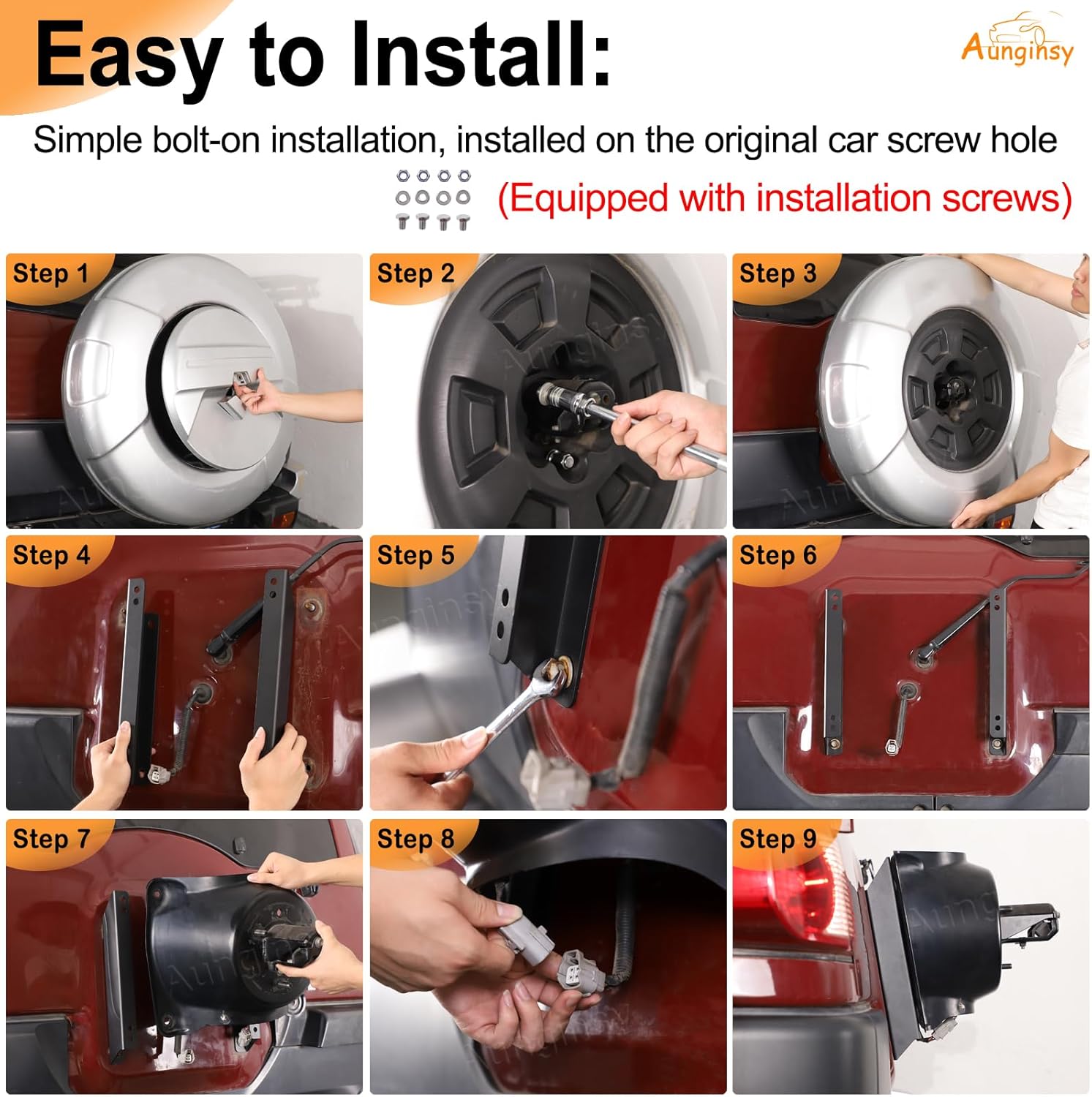 Easy to Install:

Aunginsy

Simple bolt-on installation, installed on the original car screw hole

(Equipped with installation screws)

Step 1

Step 2

Step 3

Step 4

Step 5

Step 6

Step 7

Step 8

Step 9