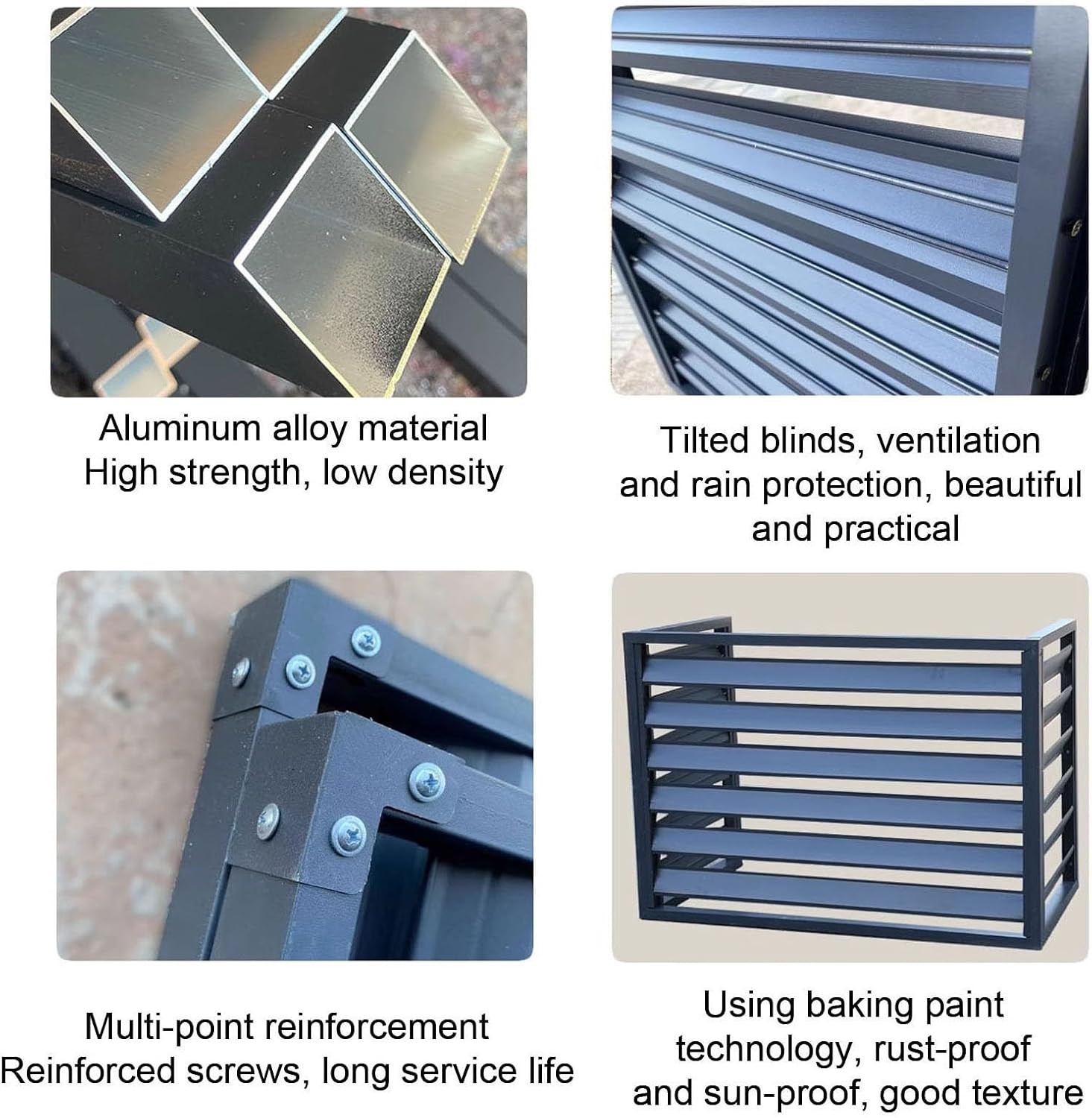 Aluminum alloy material
High strength, low density

Tilted blinds, ventilation and rain protection, beautiful and practical

Multi-point reinforcement
Reinforced screws, long service life

Using baking paint technology, rust-proof and sun-proof, good texture