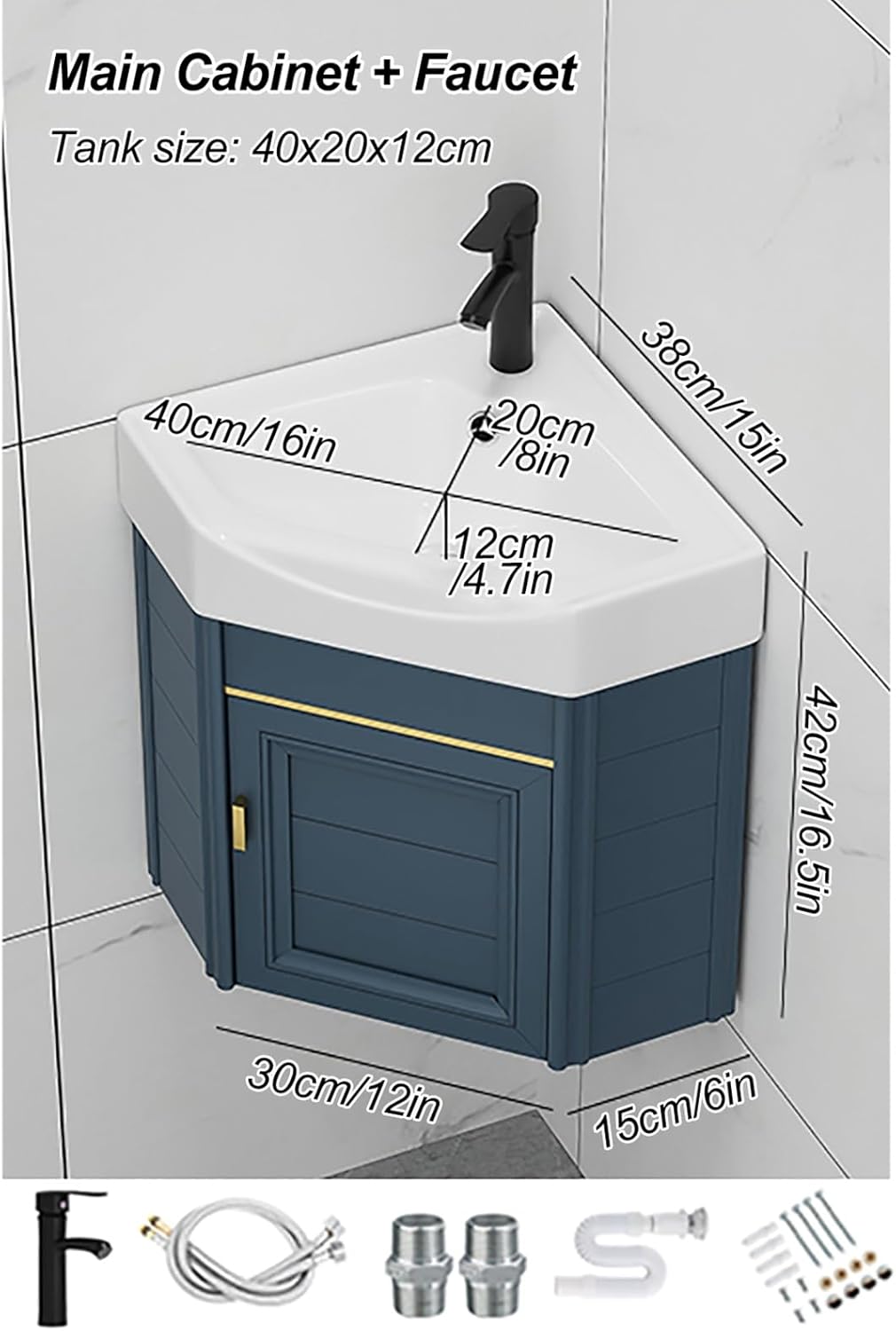 Main Cabinet + Faucet

Tank size: 40x20x12cm

38cm/15in

40cm/16in

20cm /8in

12cm /4.7in

42cm/16.5in

30cm/12in

15cm/6in