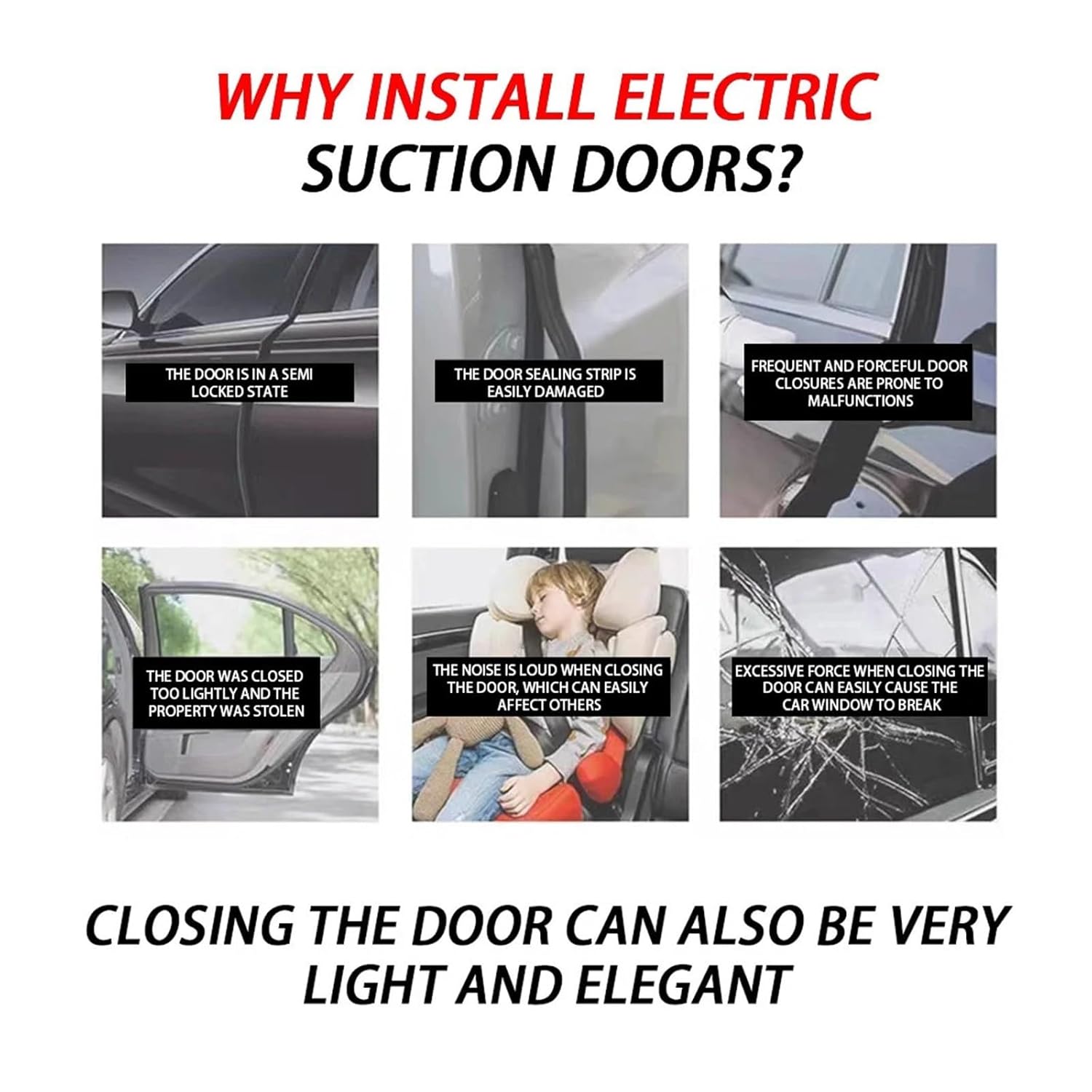 WHY INSTALL ELECTRIC SUCTION DOORS?

THE DOOR IS IN A SEMI LOCKED STATE

THE DOOR SEALING STRIP IS EASILY DAMAGED

FREQUENT AND FORCEFUL DOOR CLOSURES ARE PRONE TO MALFUNCTIONS

THE DOOR WAS CLOSED TOO LIGHTLY AND THE PROPERTY WAS STOLEN

THE NOISE IS LOUD WHEN CLOSING THE DOOR, WHICH CAN EASILY AFFECT OTHERS

EXCESSIVE FORCE WHEN CLOSING THE DOOR CAN EASILY CAUSE THE CAR WINDOW TO BREAK

CLOSING THE DOOR CAN ALSO BE VERY LIGHT AND ELEGANT