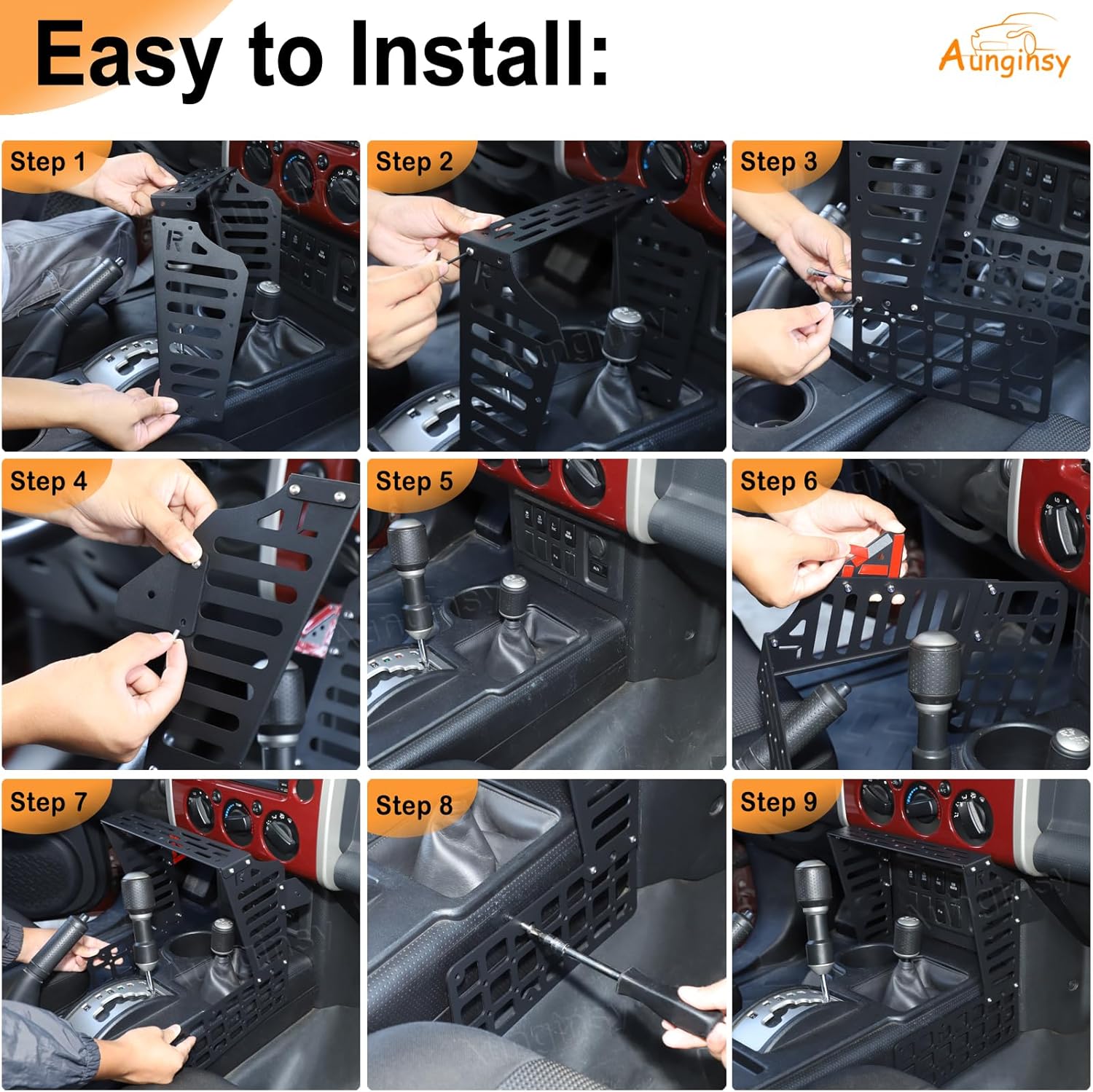 Easy to Install:

Aunginsy

Step 1

Step 2

Step 3

Step 4

Step 5

Step 6

Step 7

Step 8

Step 9