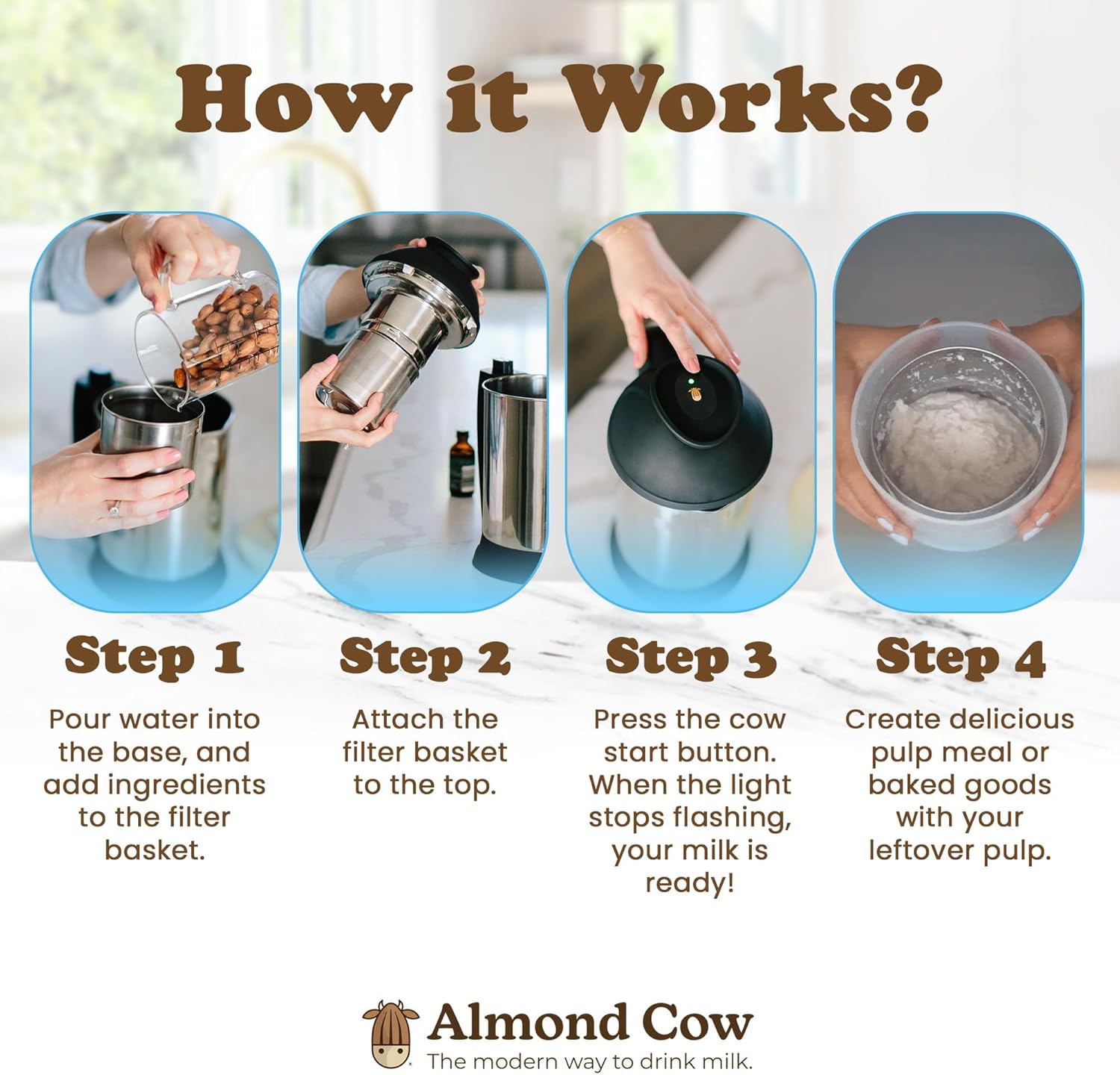 How it Works?

Step 1

Pour water into the base, and add ingredients to the filter basket.

Step 2

Attach the filter basket to the top.

Step 3

Press the cow start button. When the light stops flashing, your milk is ready!

Step 4

Create delicious pulp meal or baked goods with your leftover pulp.

Almond Cow
The modern way to drink milk.