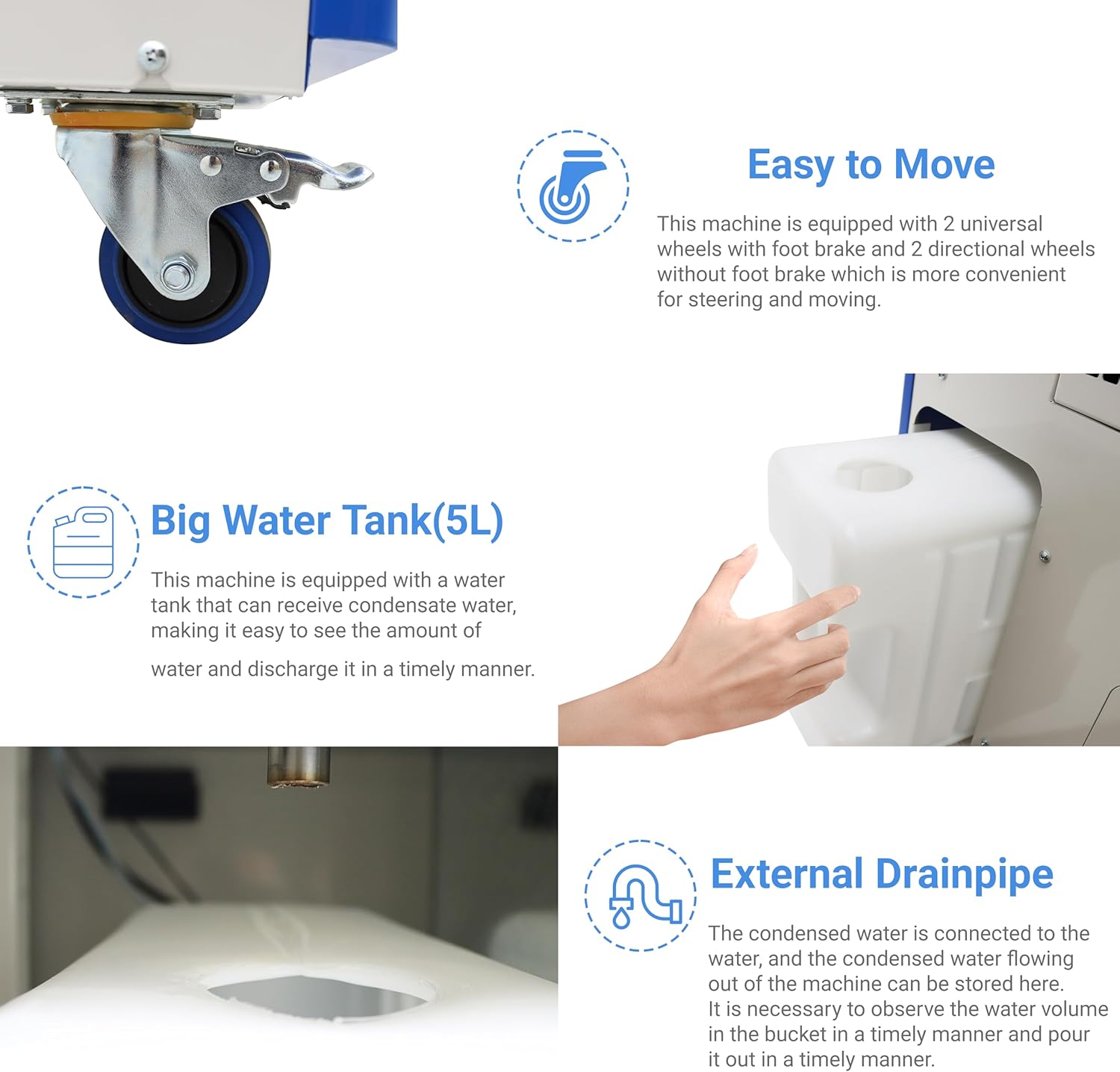 Easy to Move

This machine is equipped with 2 universal wheels with foot brake and 2 directional wheels without foot brake which is more convenient for steering and moving.

Big Water Tank(5L)

This machine is equipped with a water tank that can receive condensate water, making it easy to see the amount of

water and discharge it in a timely manner.

External Drainpipe

The condensed water is connected to the water, and the condensed water flowing out of the machine can be stored here. It is necessary to observe the water volume in the bucket in a timely manner and pour it out in a timely manner.