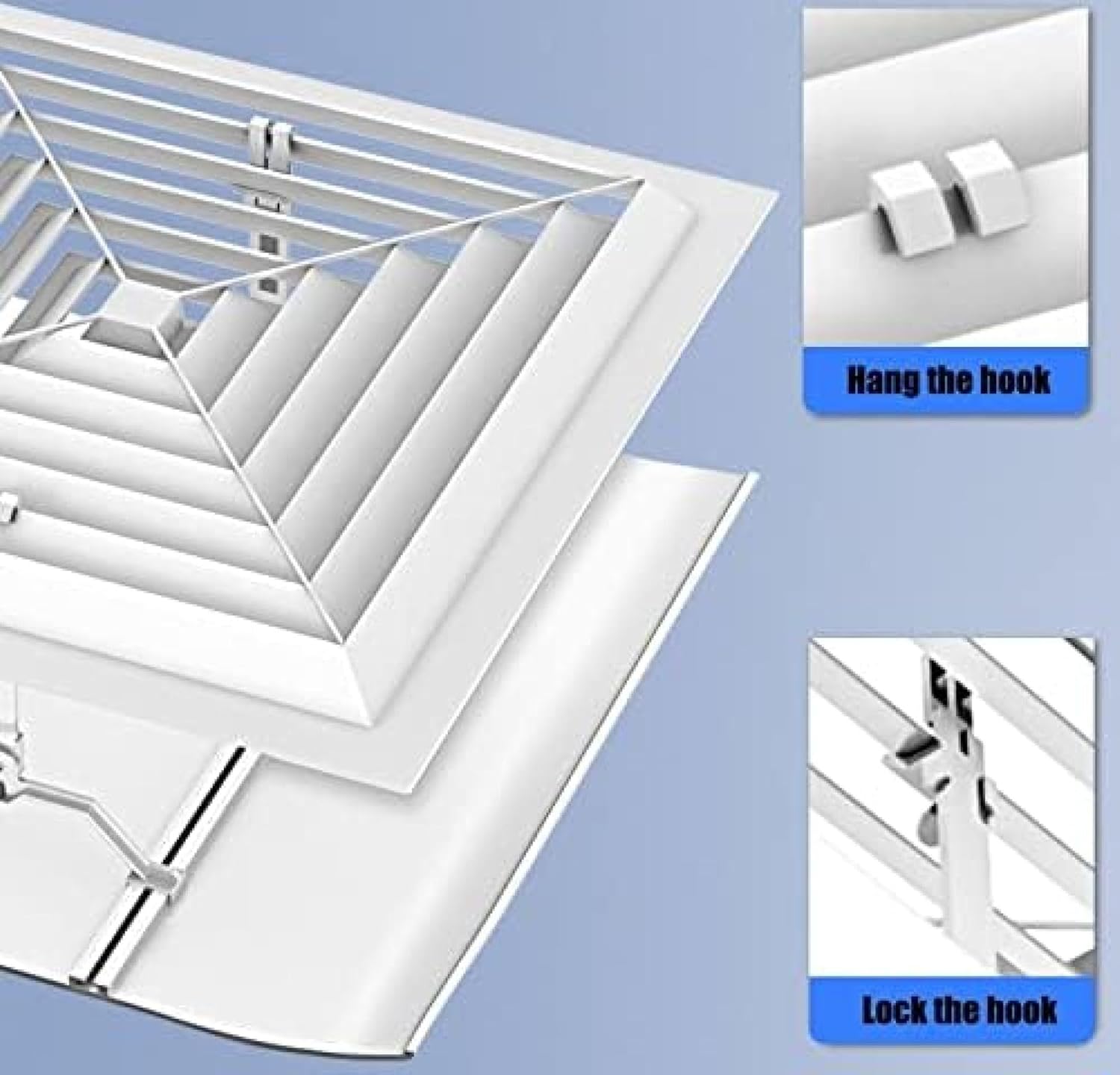 Hang the hook

Lock the hook