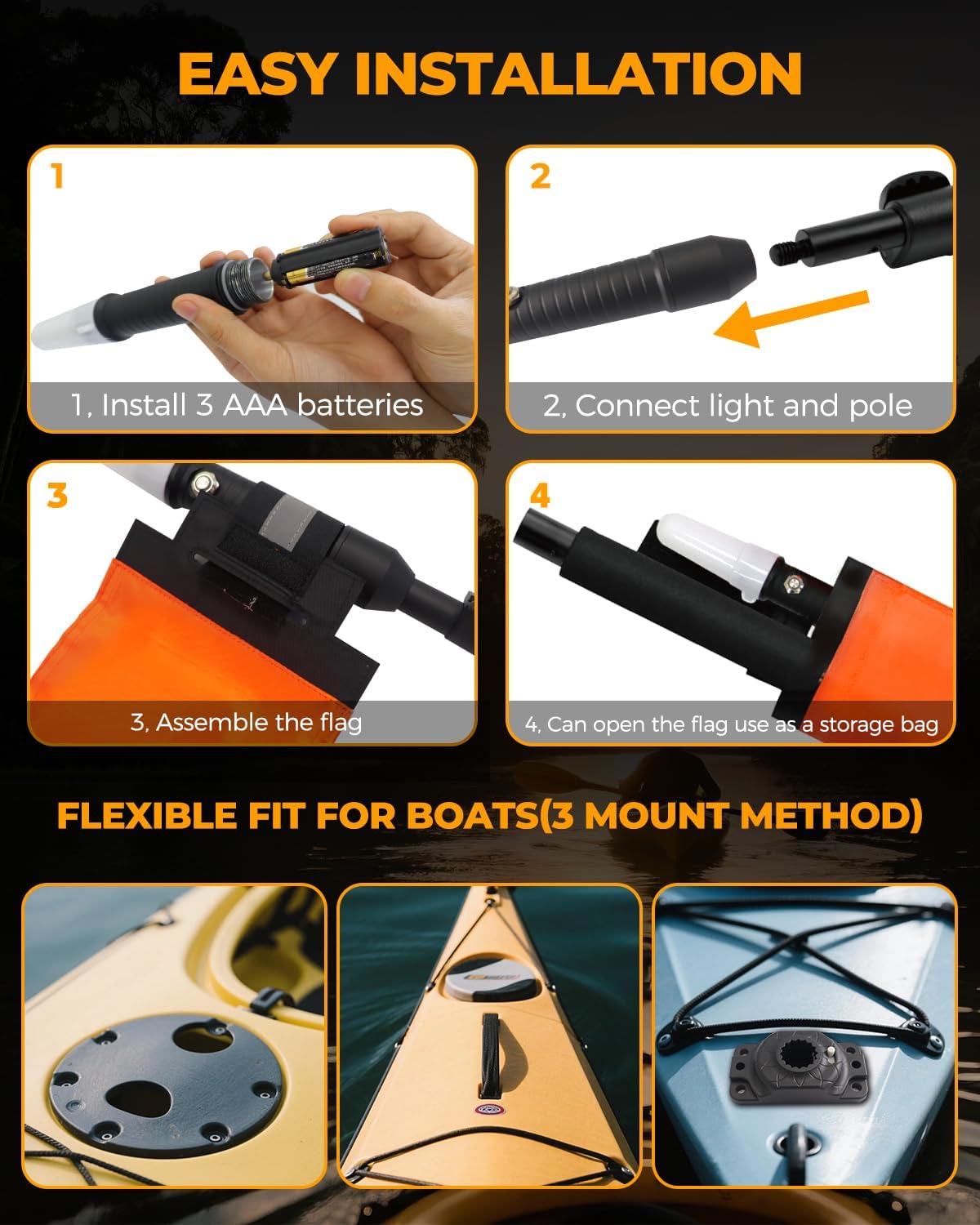 EASY INSTALLATION

1

1, Install 3 AAA batteries

2

2, Connect light and pole

3

3, Assemble the flag

4

4, Can open the flag use as a storage bag

FLEXIBLE FIT FOR BOATS(3 MOUNT METHOD)