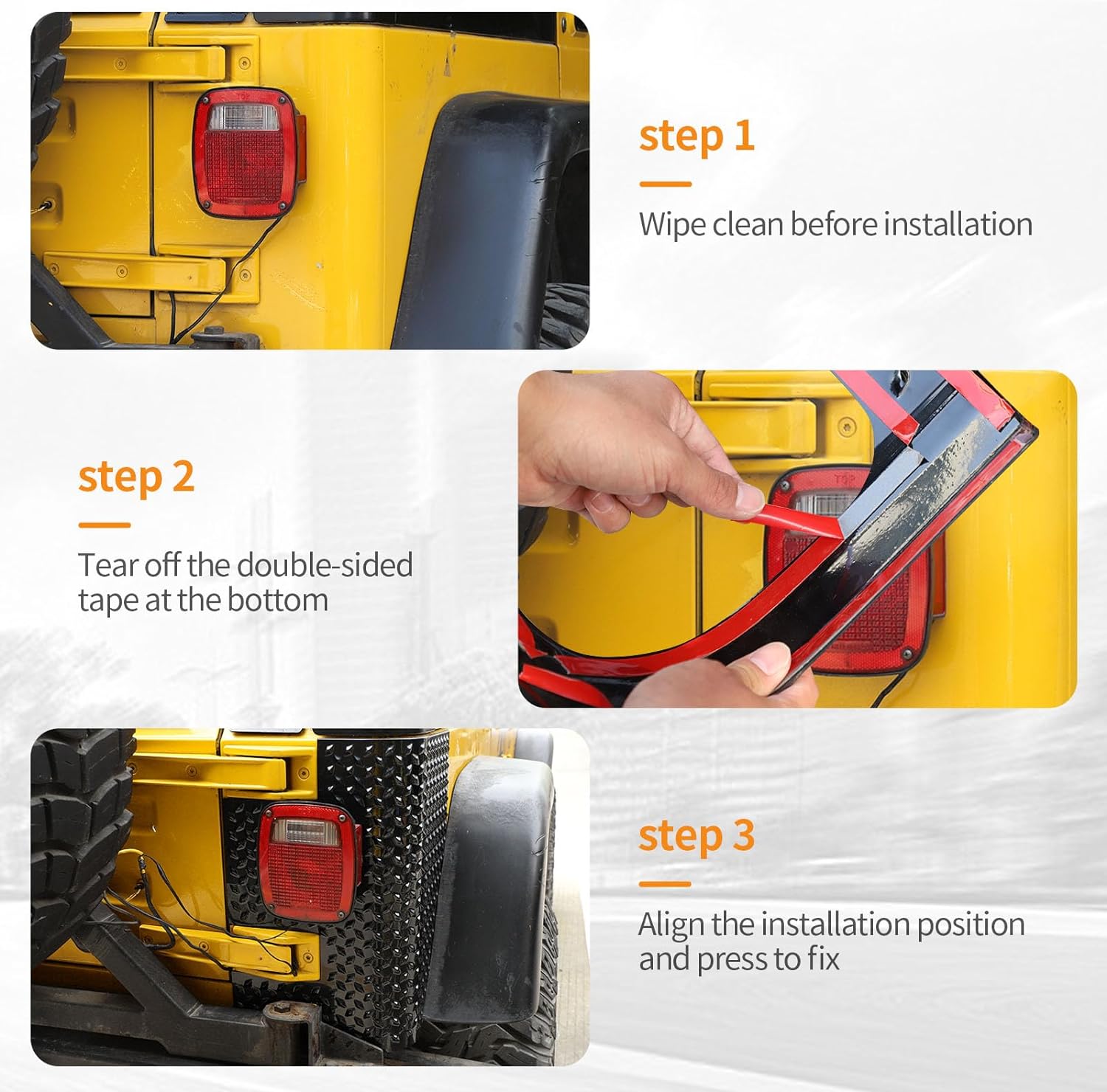 step 1

Wipe clean before installation

step 2

Tear off the double-sided tape at the bottom

step 3

Align the installation position and press to fix