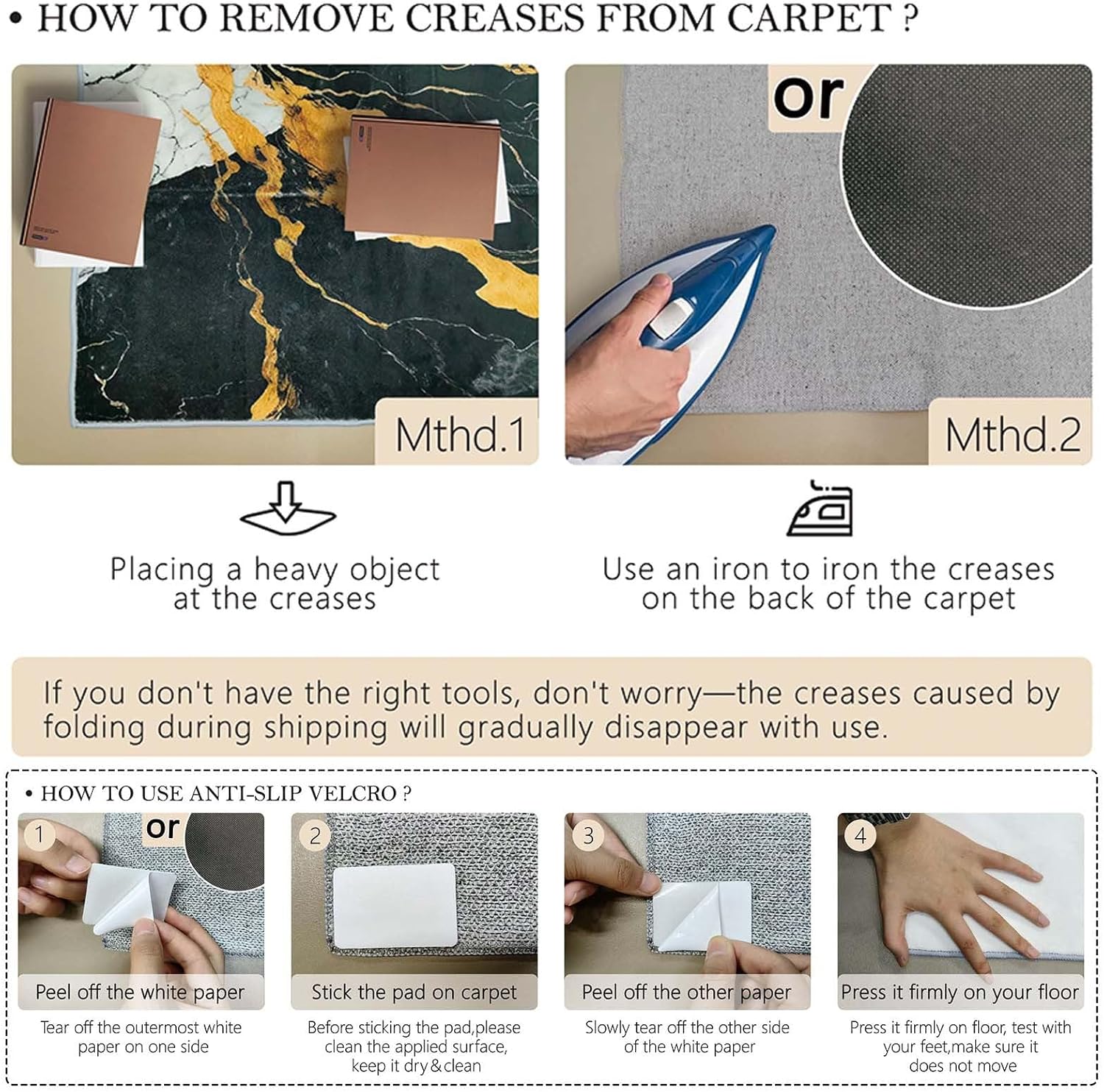 • HOW TO REMOVE CREASES FROM CARPET ?

or

Mthd.1

Mthd.2

Placing a heavy object at the creases

Use an iron to iron the creases on the back of the carpet

If you don't have the right tools, don't worry—the creases caused by folding during shipping will gradually disappear with use.

• HOW TO USE ANTI-SLIP VELCRO ?

1 or

Peel off the white paper

Tear off the outermost white paper on one side

2

Stick the pad on carpet

Before sticking the pad,please clean the applied surface, keep it dry&clean

3

Peel off the other paper

Slowly tear off the other side of the white paper

4

Press it firmly on your floor

Press it firmly on floor, test with your feet,make sure it does not move