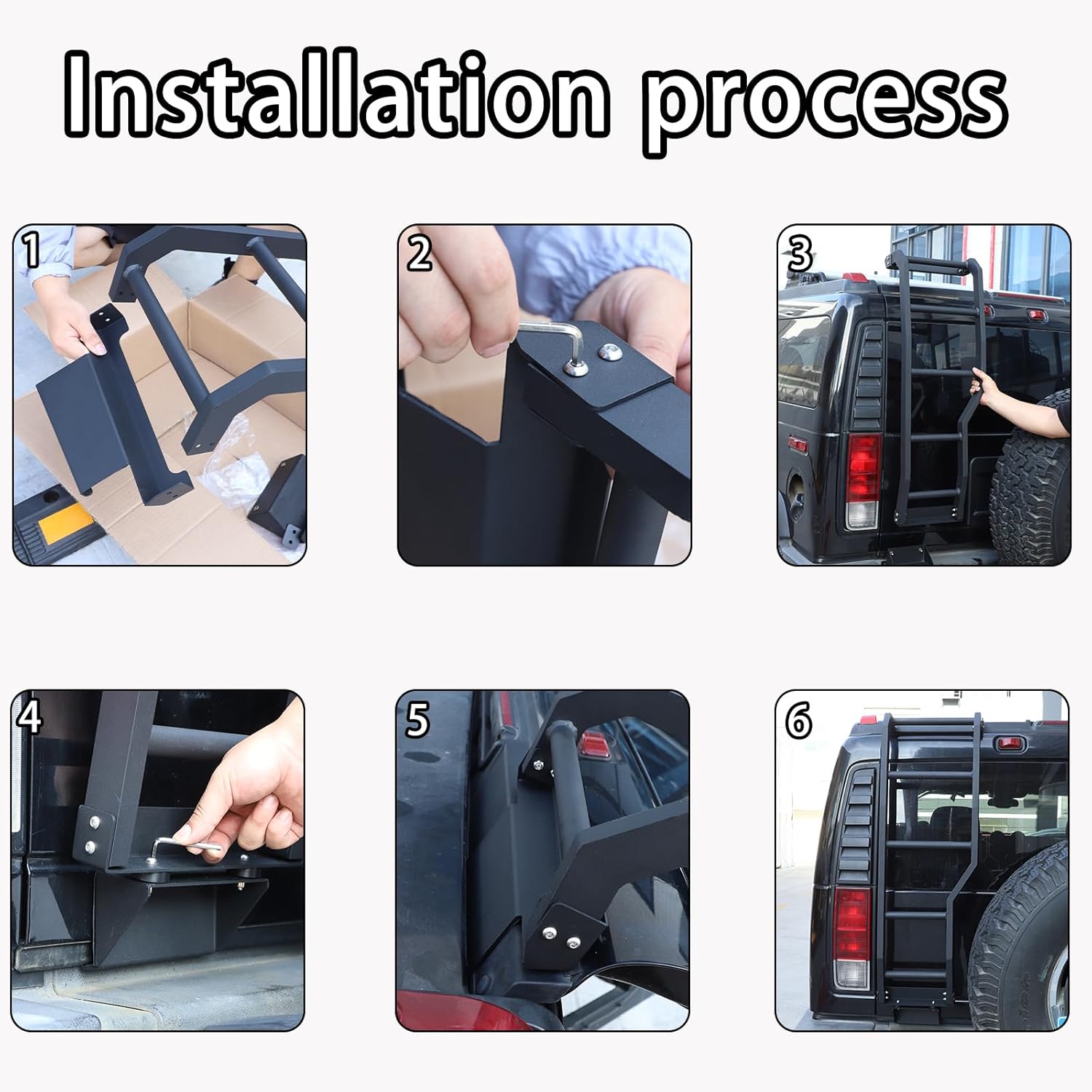 Installation process

1

2

3

4

5

6