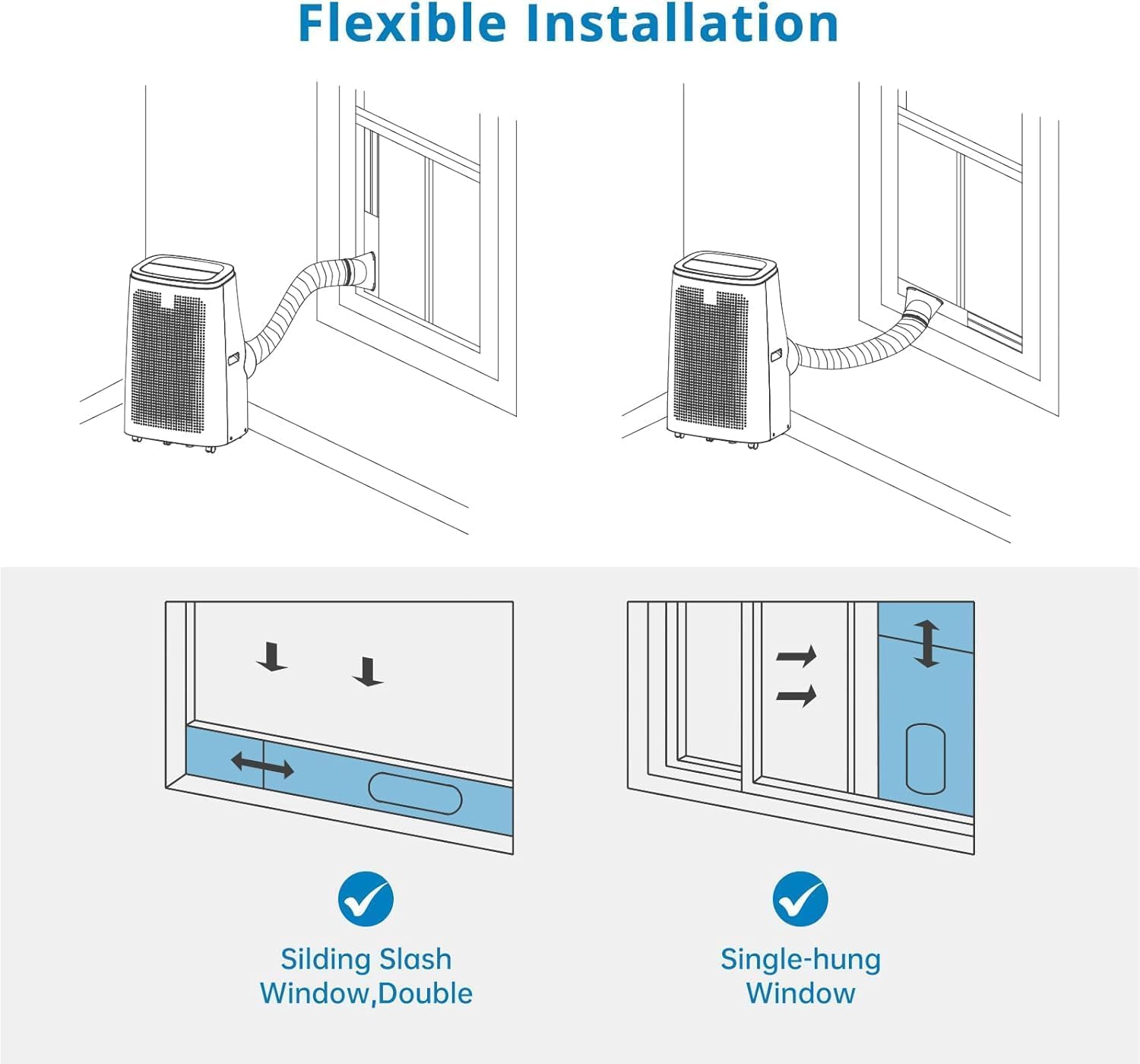 Flexible Installation

Silding Slash Window,Double

Single-hung Window