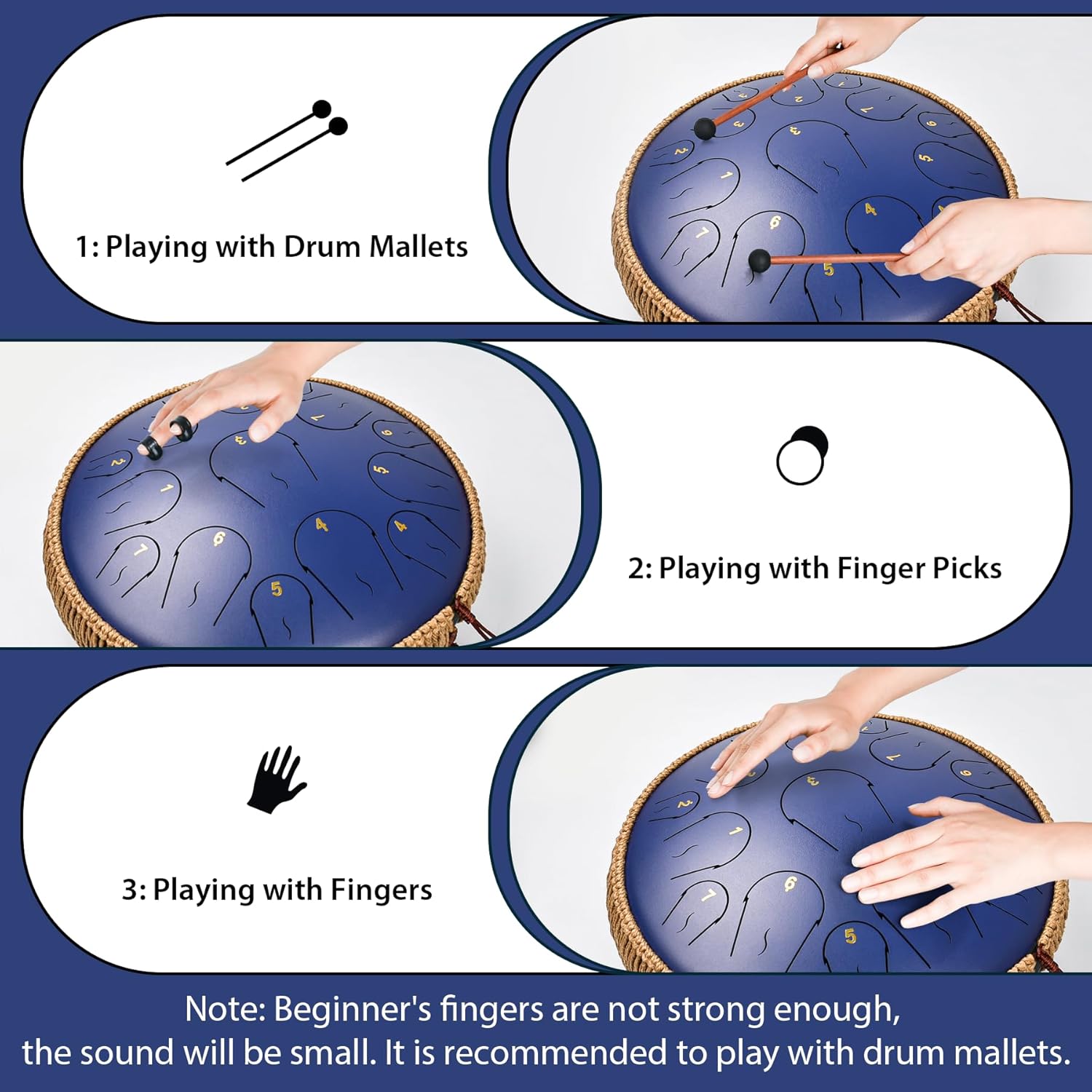 1: Playing with Drum Mallets

2: Playing with Finger Picks

3: Playing with Fingers

Note: Beginner's fingers are not strong enough, the sound will be small. It is recommended to play with drum mallets.