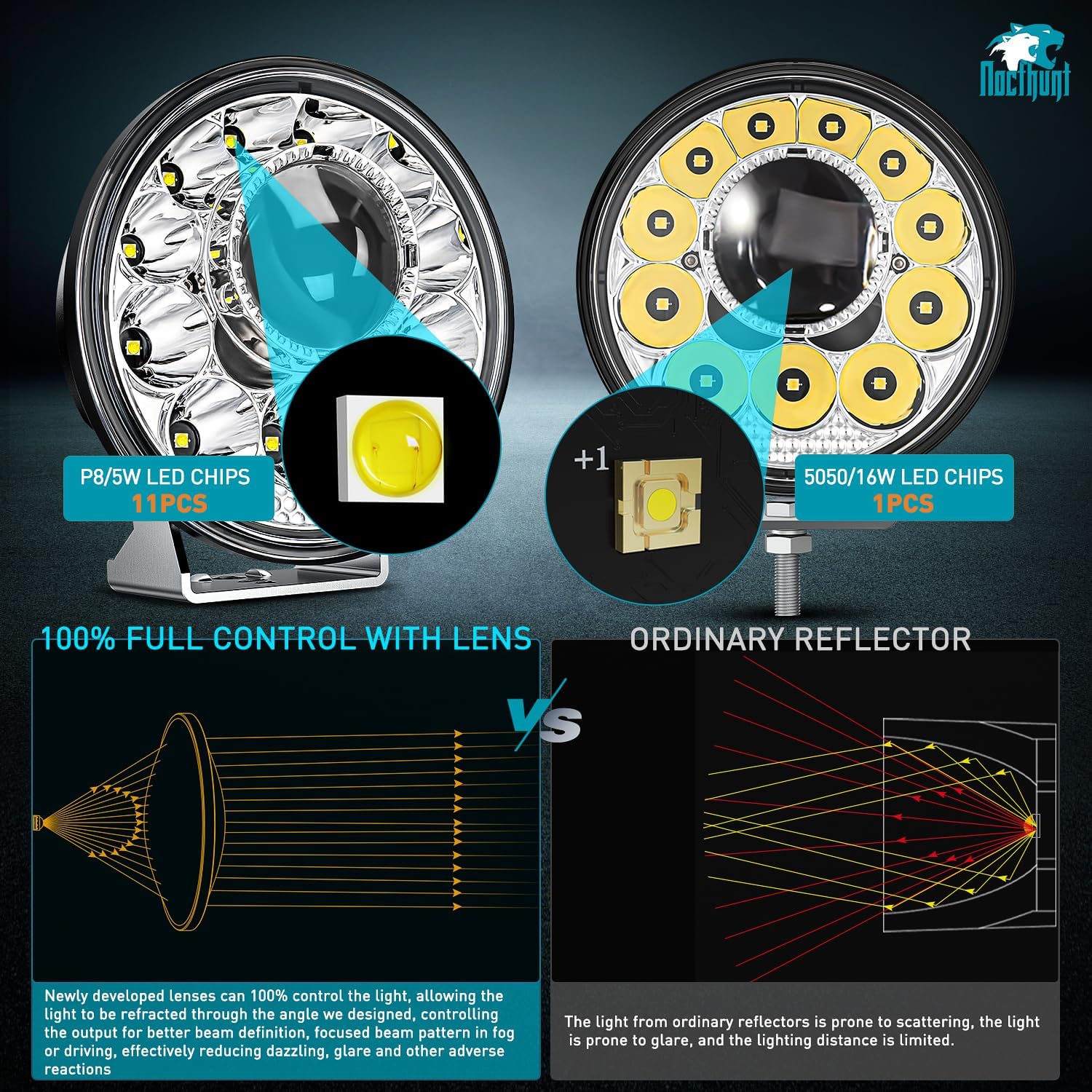 Nocthunt

P8/5W LED CHIPS
11PCS

+1

5050/16W LED CHIPS
1PCS

100% FULL CONTROL WITH LENS

VS

ORDINARY REFLECTOR

Newly developed lenses can 100% control the light, allowing the light to be refracted through the angle we designed, controlling the output for better beam definition, focused beam pattern in fog or driving, effectively reducing dazzling, glare and other adverse reactions

The light from ordinary reflectors is prone to scattering, the light is prone to glare, and the lighting distance is limited.