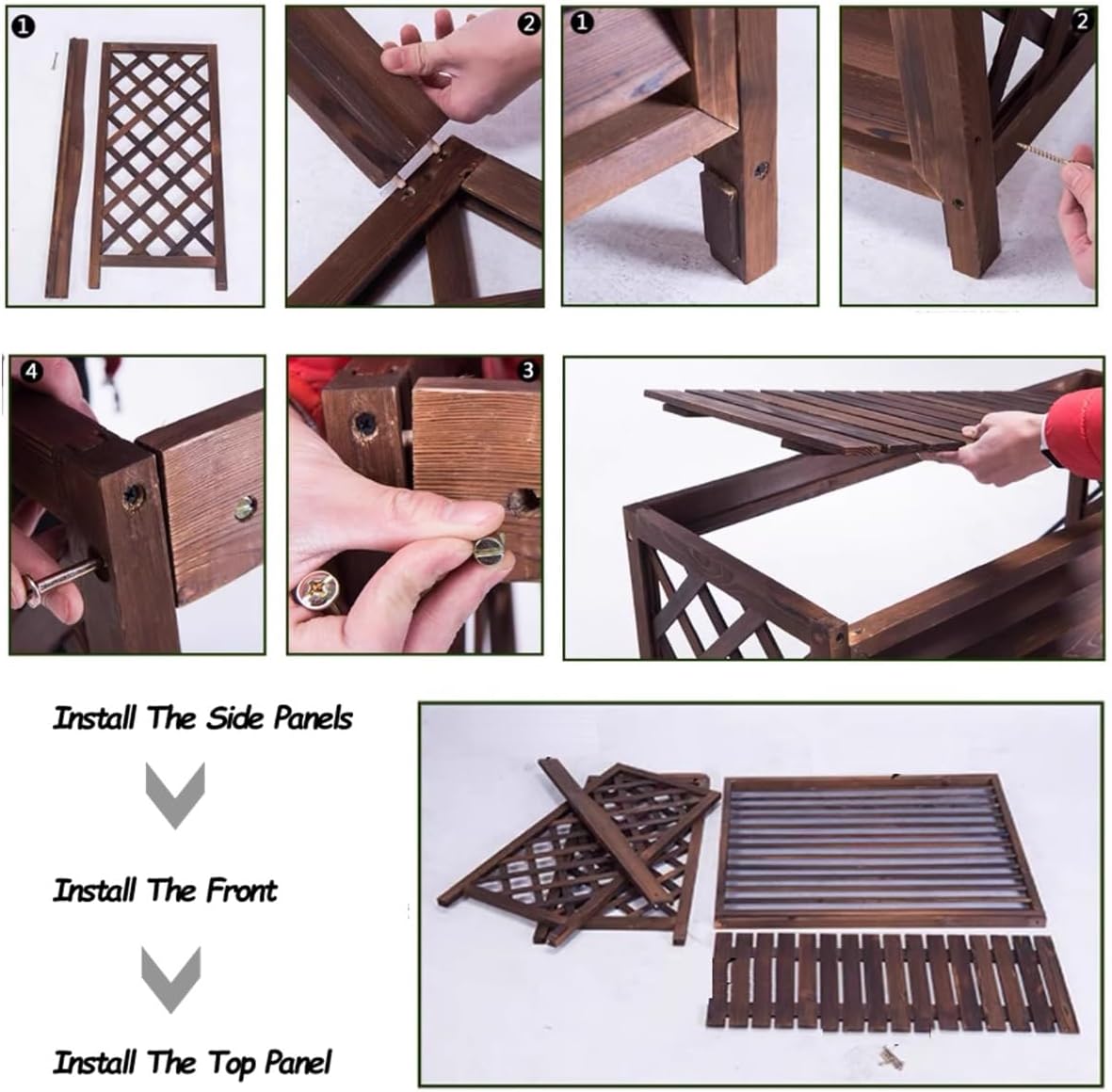 1

2

1

2

4

3

Install The Side Panels

Install The Front

Install The Top Panel