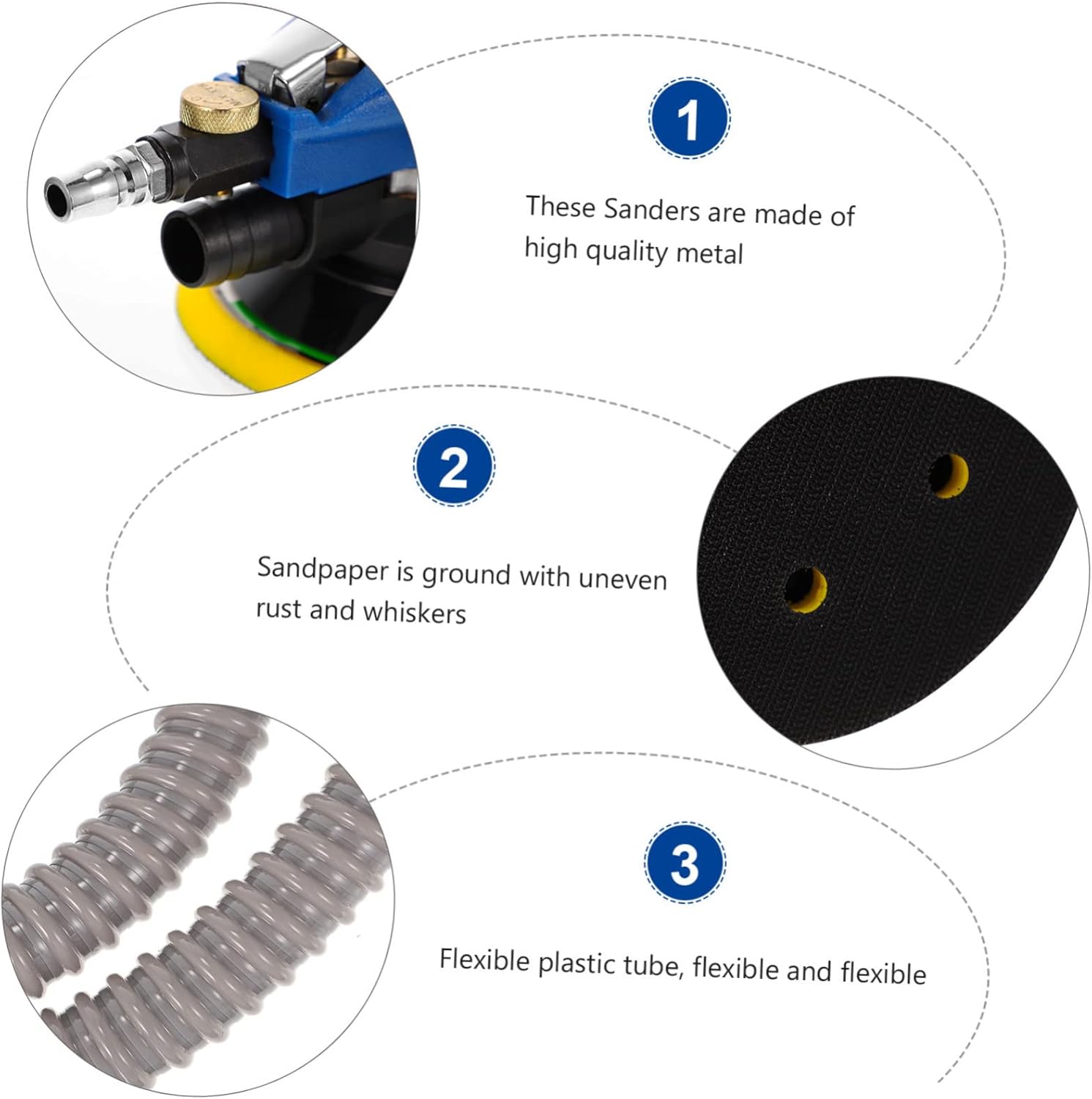 1

These Sanders are made of high quality metal

2

Sandpaper is ground with uneven rust and whiskers

3

Flexible plastic tube, flexible and flexible