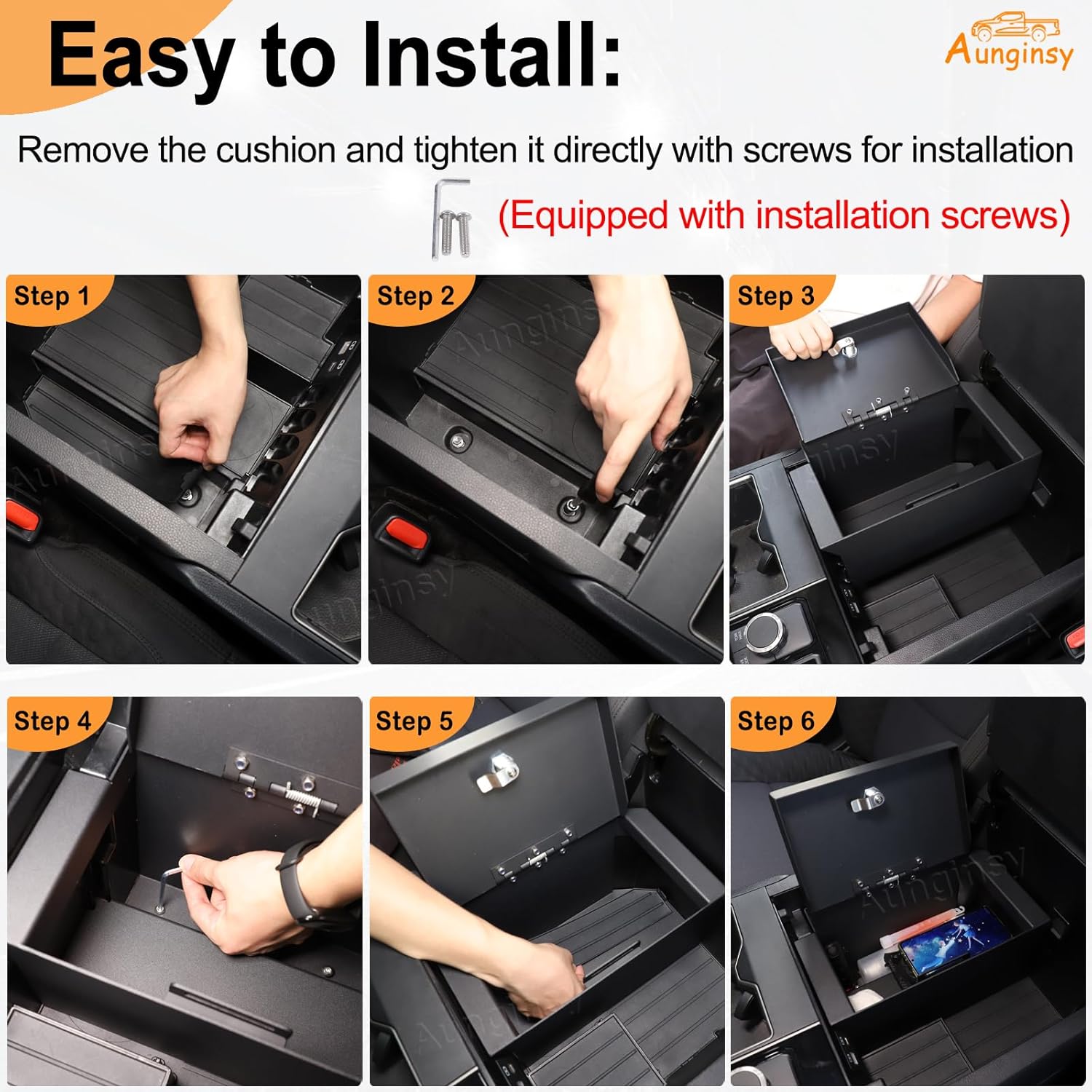 Easy to Install:

Aunginsy

Remove the cushion and tighten it directly with screws for installation

(Equipped with installation screws)

Step 1

Step 2

Step 3

Step 4

Step 5

Step 6