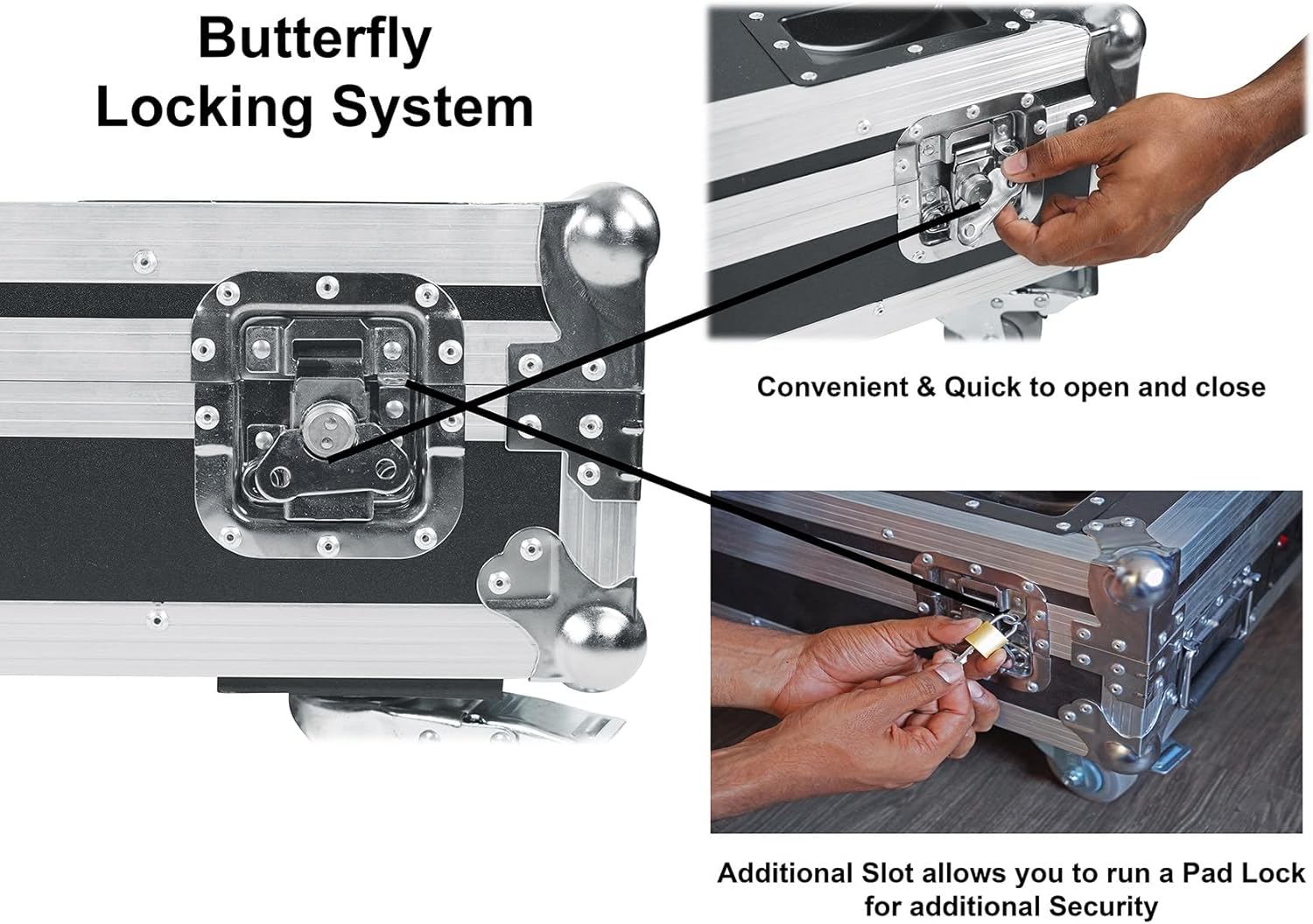 Butterfly Locking System

Convenient & Quick to open and close

Additional Slot allows you to run a Pad Lock for additional Security