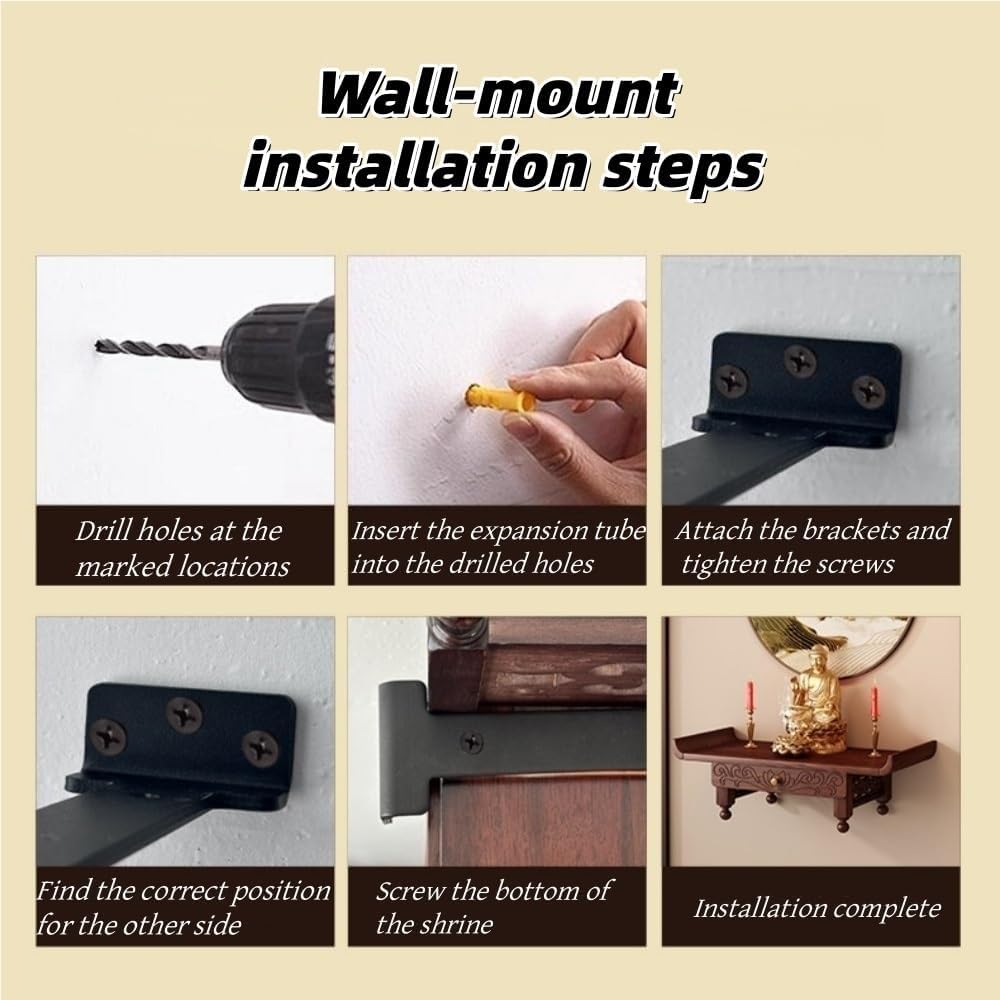 Wall-mount installation steps

Drill holes at the marked locations

Insert the expansion tube into the drilled holes

Attach the brackets and tighten the screws

Find the correct position for the other side

Screw the bottom of the shrine

Installation complete