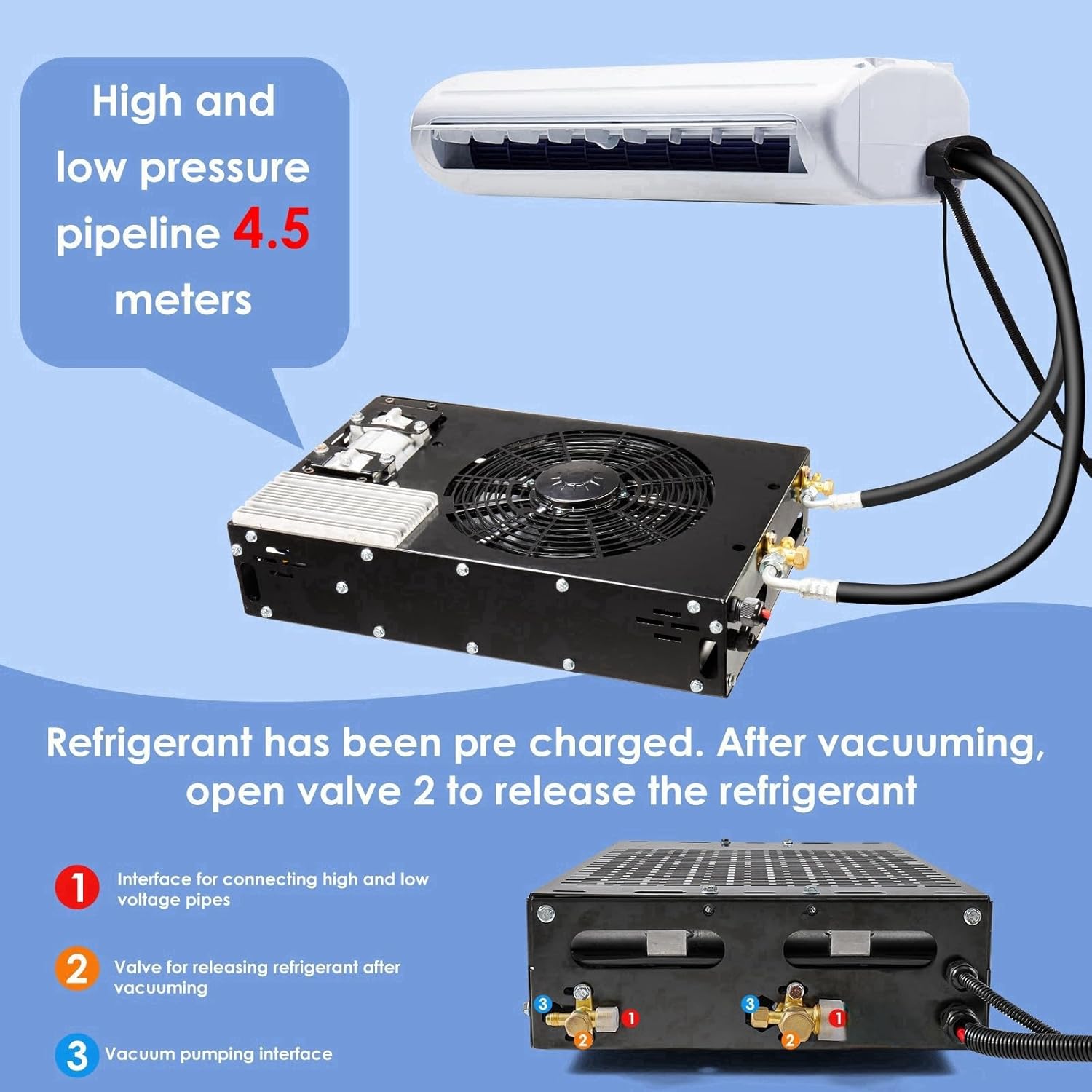 High and low pressure pipeline 4.5 meters

Refrigerant has been pre charged. After vacuuming, open valve 2 to release the refrigerant

1 Interface for connecting high and low voltage pipes

2 Valve for releasing refrigerant after vacuuming

3 Vacuum pumping interface

3 1 2 3 1 2