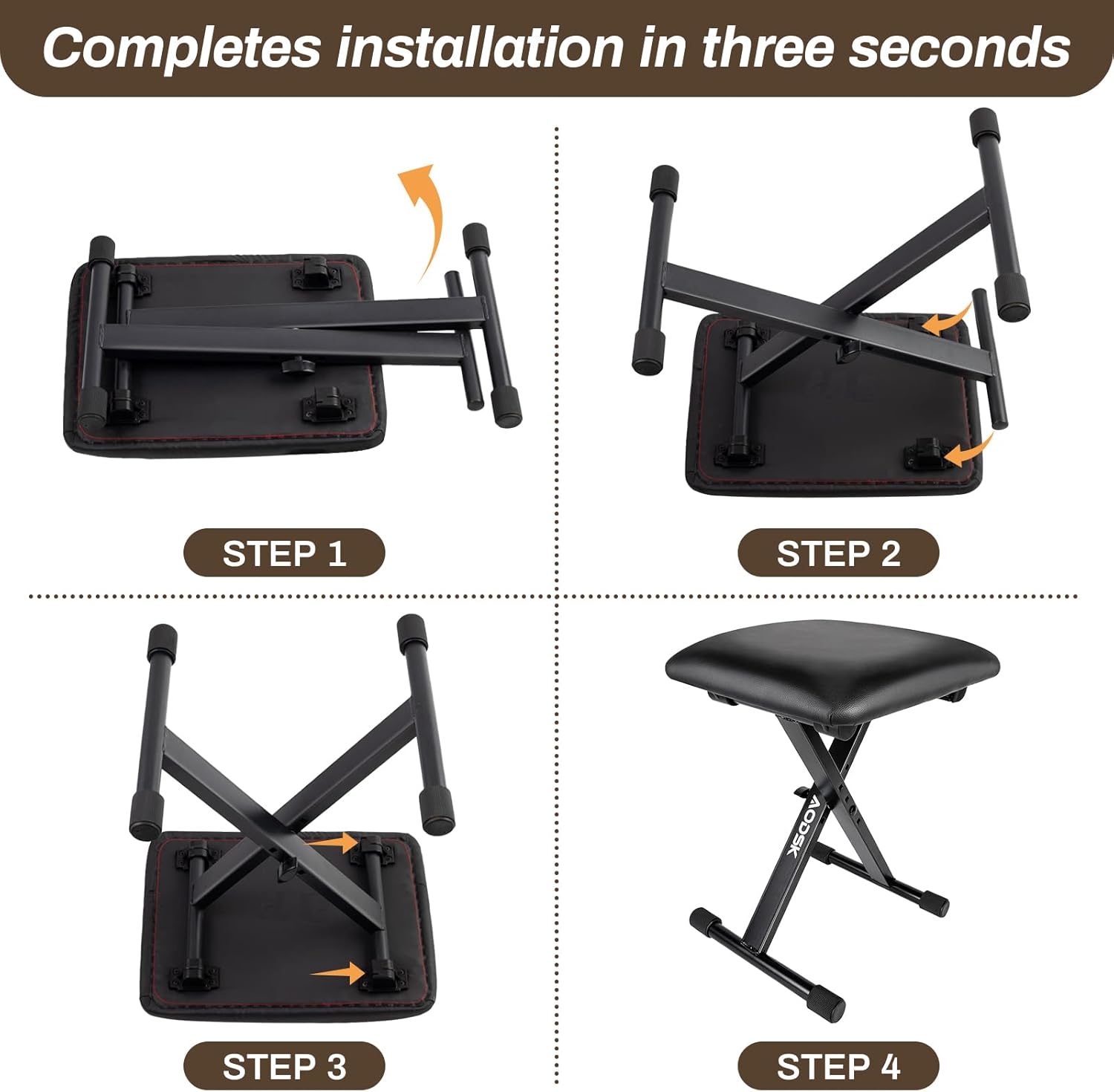 Completes installation in three seconds

STEP 1

STEP 2

STEP 3

AODSK

STEP 4