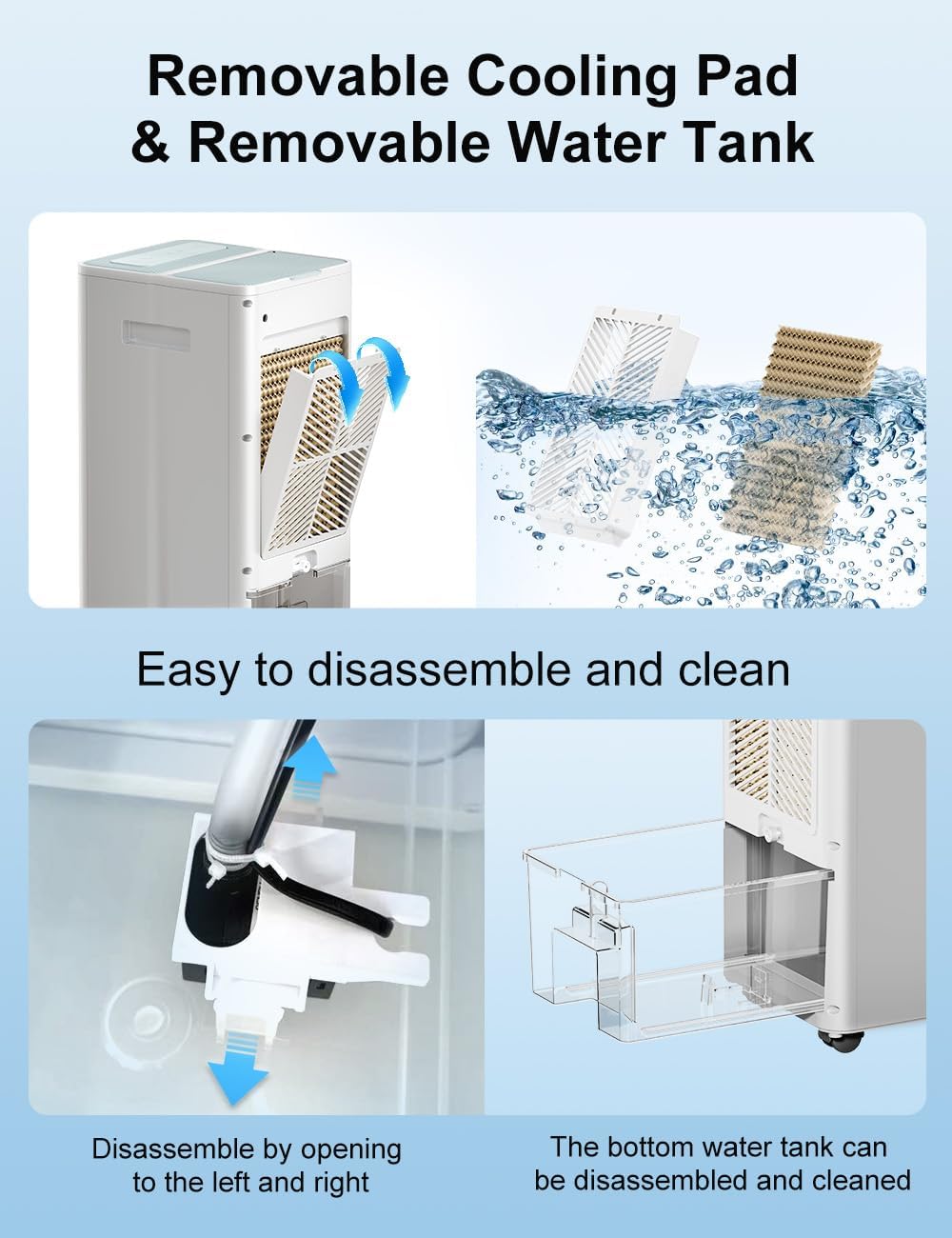 Removable Cooling Pad & Removable Water Tank

Easy to disassemble and clean

Disassemble by opening to the left and right

The bottom water tank can be disassembled and cleaned