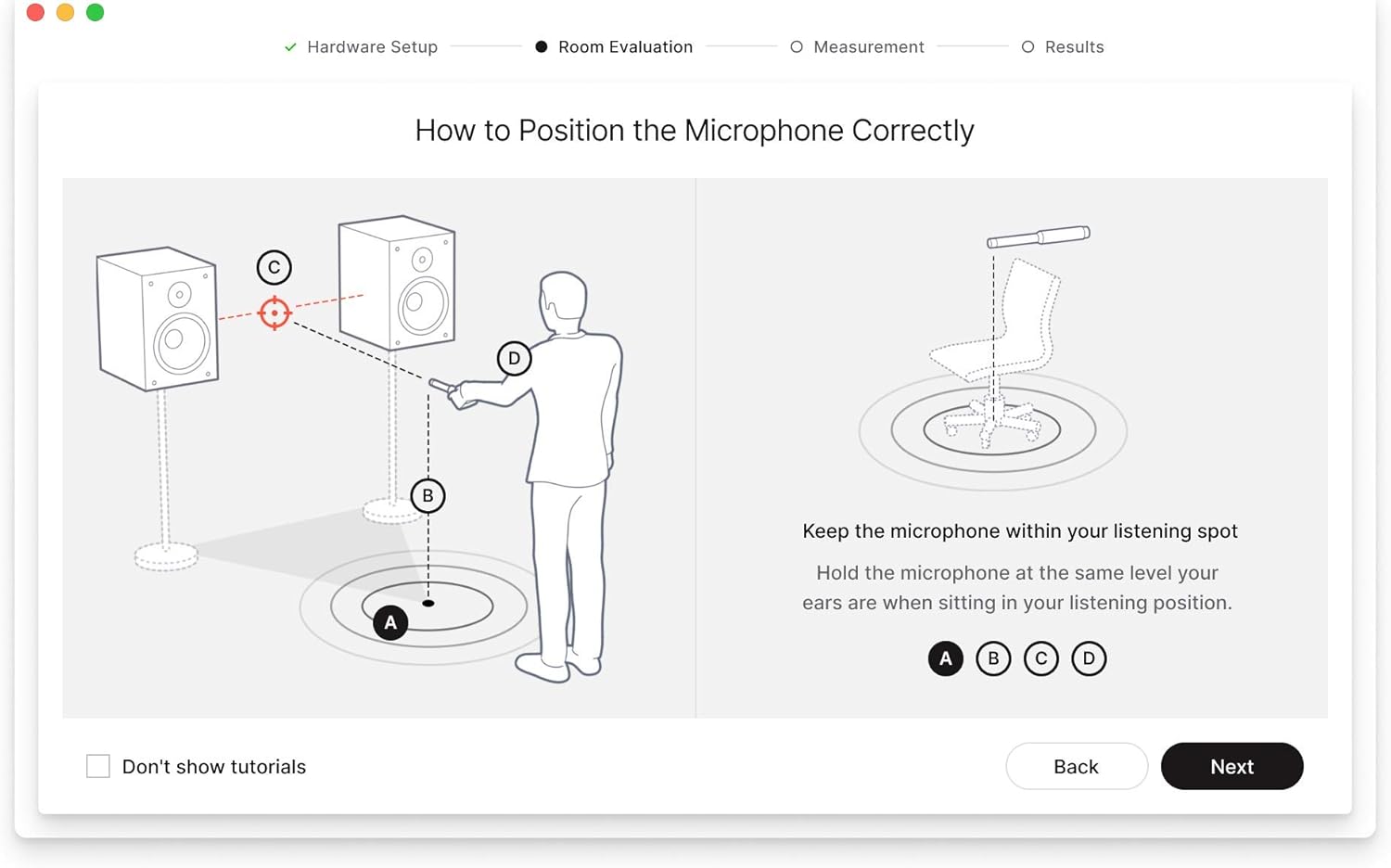 Hardware Setup Room Evaluation Measurement Results

How to Position the Microphone Correctly

C

D

B

A

Keep the microphone within your listening spot

Hold the microphone at the same level your ears are when sitting in your listening position.

A B C D

Don't show tutorials

Back

Next