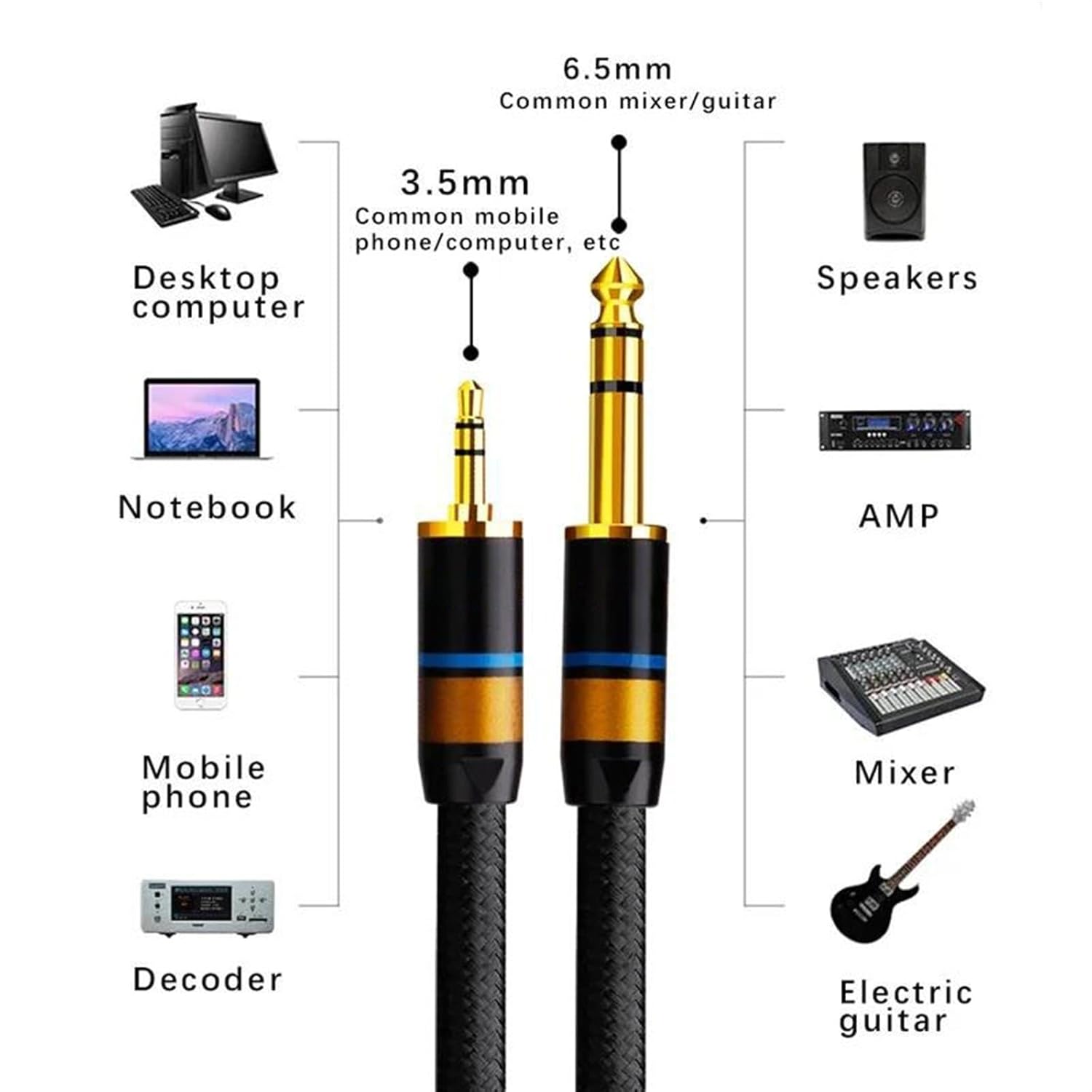 6.5mm
Common mixer/guitar

3.5mm
Common mobile phone/computer, etc

Desktop computer

Notebook

Mobile phone

Decoder

Speakers

AMP

Mixer

Electric guitar