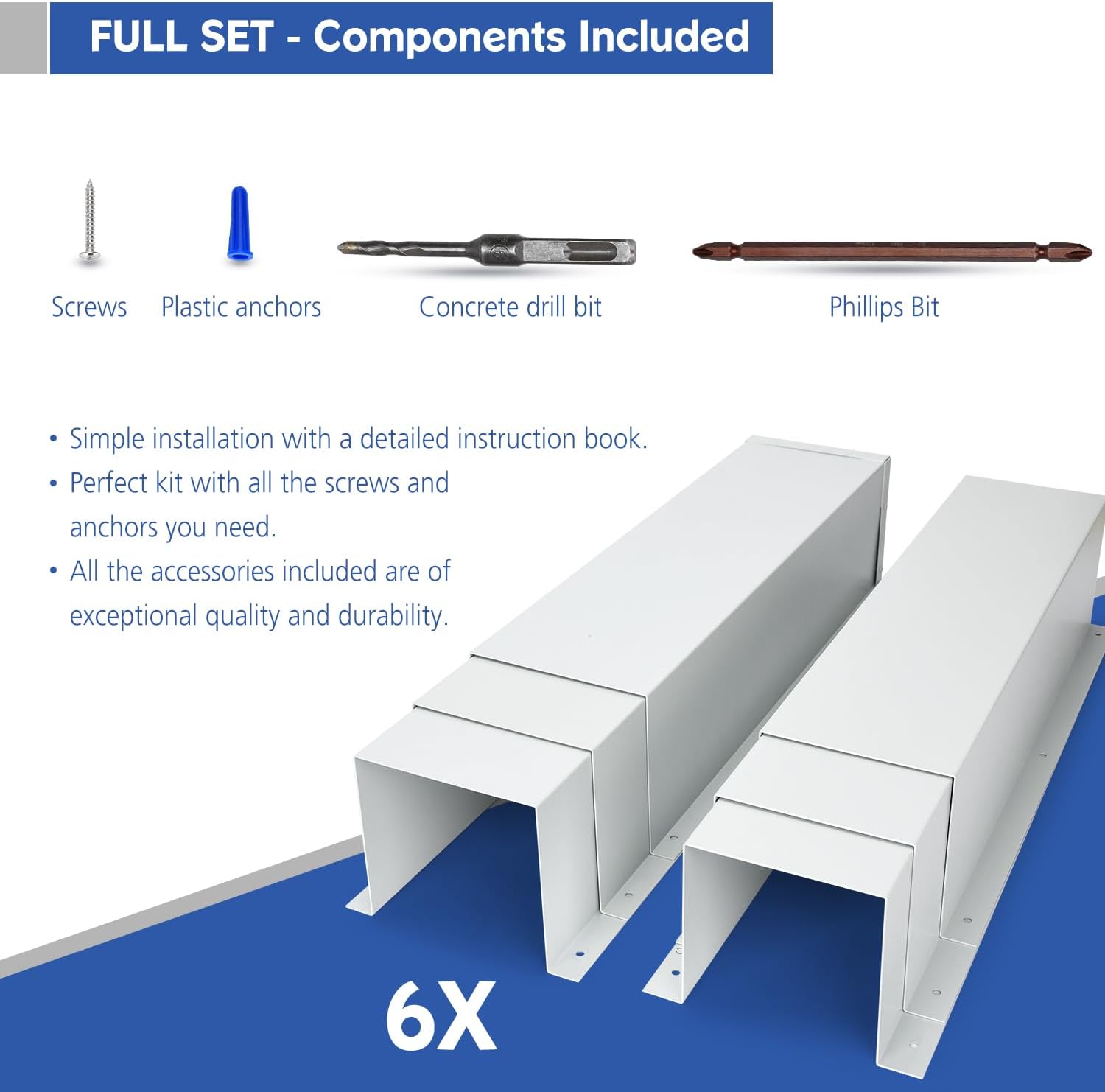 FULL SET - Components Included

Screws

Plastic anchors

Concrete drill bit

Phillips Bit

• Simple installation with a detailed instruction book.
• Perfect kit with all the screws and anchors you need.
• All the accessories included are of exceptional quality and durability.

6X