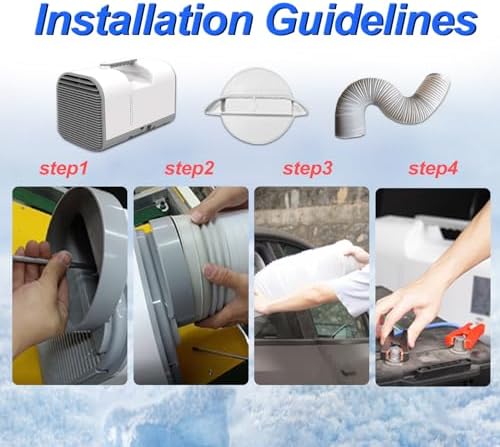 Installation Guidelines

step1

step2

step3

step4