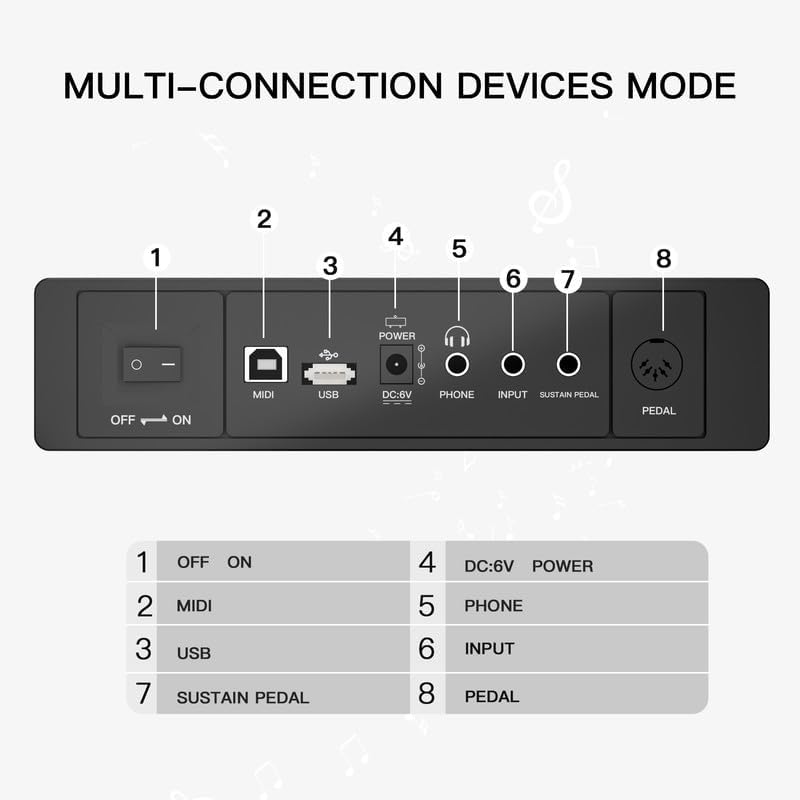 MULTI-CONNECTION DEVICES MODE

1
2
3
4
5
6
7
8

OFF ON
MIDI
USB
POWER
DC:6V
PHONE
INPUT
SUSTAIN PEDAL
PEDAL

| 1 | OFF ON | 4 | DC:6V POWER |
|---|---|---|---|
| 2 | MIDI | 5 | PHONE |
| 3 | USB | 6 | INPUT |
| 7 | SUSTAIN PEDAL | 8 | PEDAL |