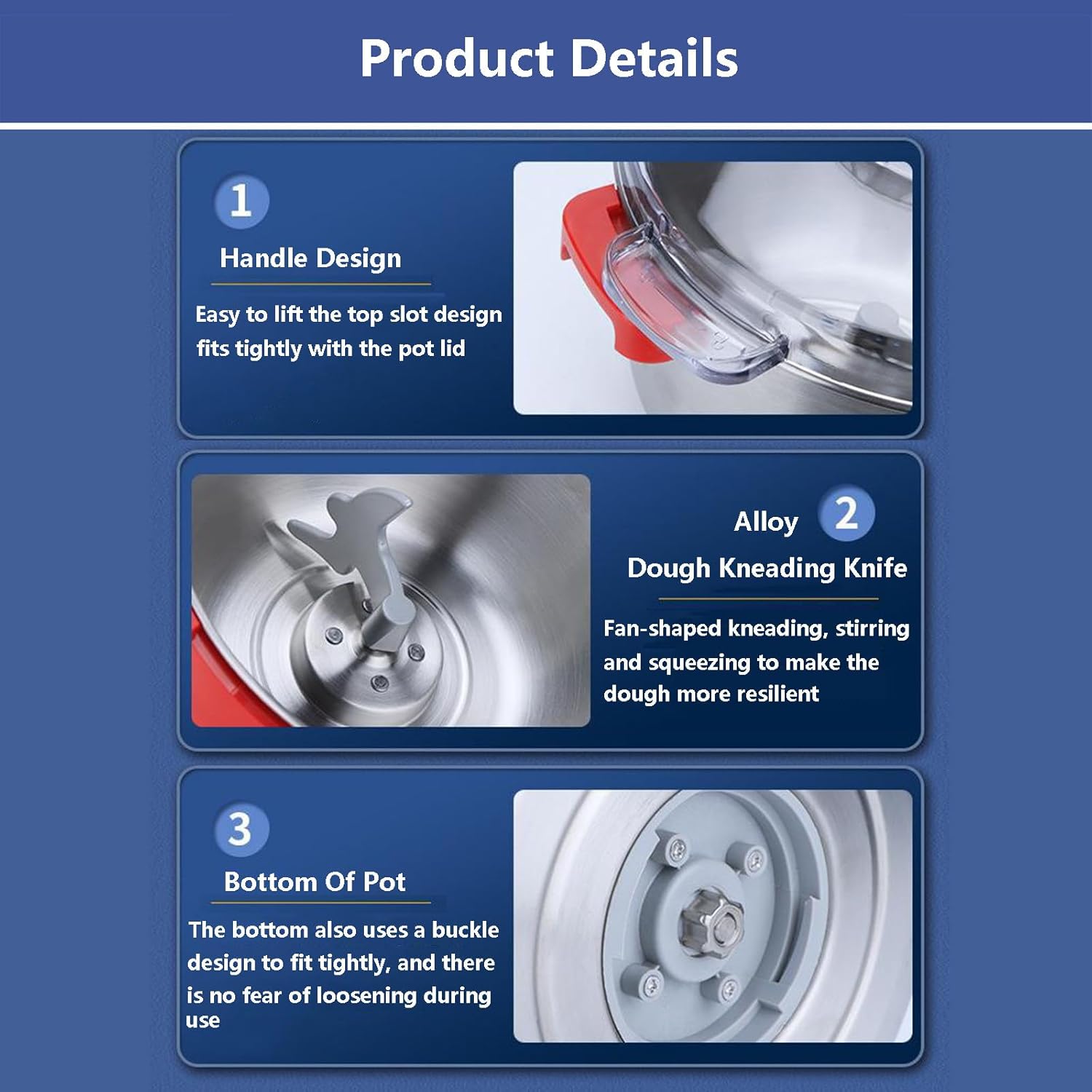 Product Details

1

Handle Design

Easy to lift the top slot design fits tightly with the pot lid

Alloy 2

Dough Kneading Knife

Fan-shaped kneading, stirring and squeezing to make the dough more resilient

3

Bottom Of Pot

The bottom also uses a buckle design to fit tightly, and there is no fear of loosening during use