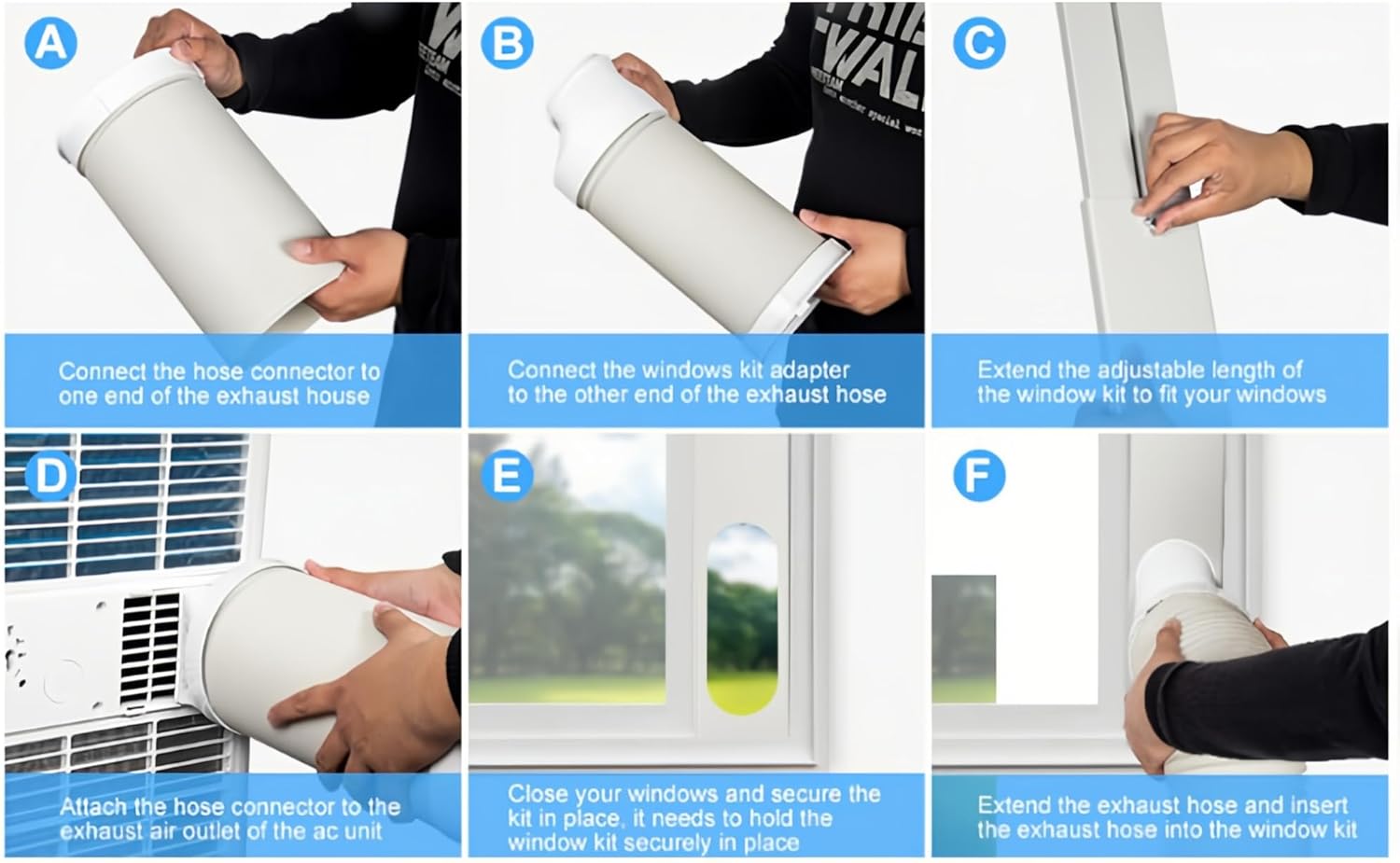 A

Connect the hose connector to one end of the exhaust house

B

Connect the windows kit adapter to the other end of the exhaust hose

C

Extend the adjustable length of the window kit to fit your windows

D

Attach the hose connector to the exhaust air outlet of the ac unit

E

Close your windows and secure the kit in place, it needs to hold the window kit securely in place

F

Extend the exhaust hose and insert the exhaust hose into the window kit