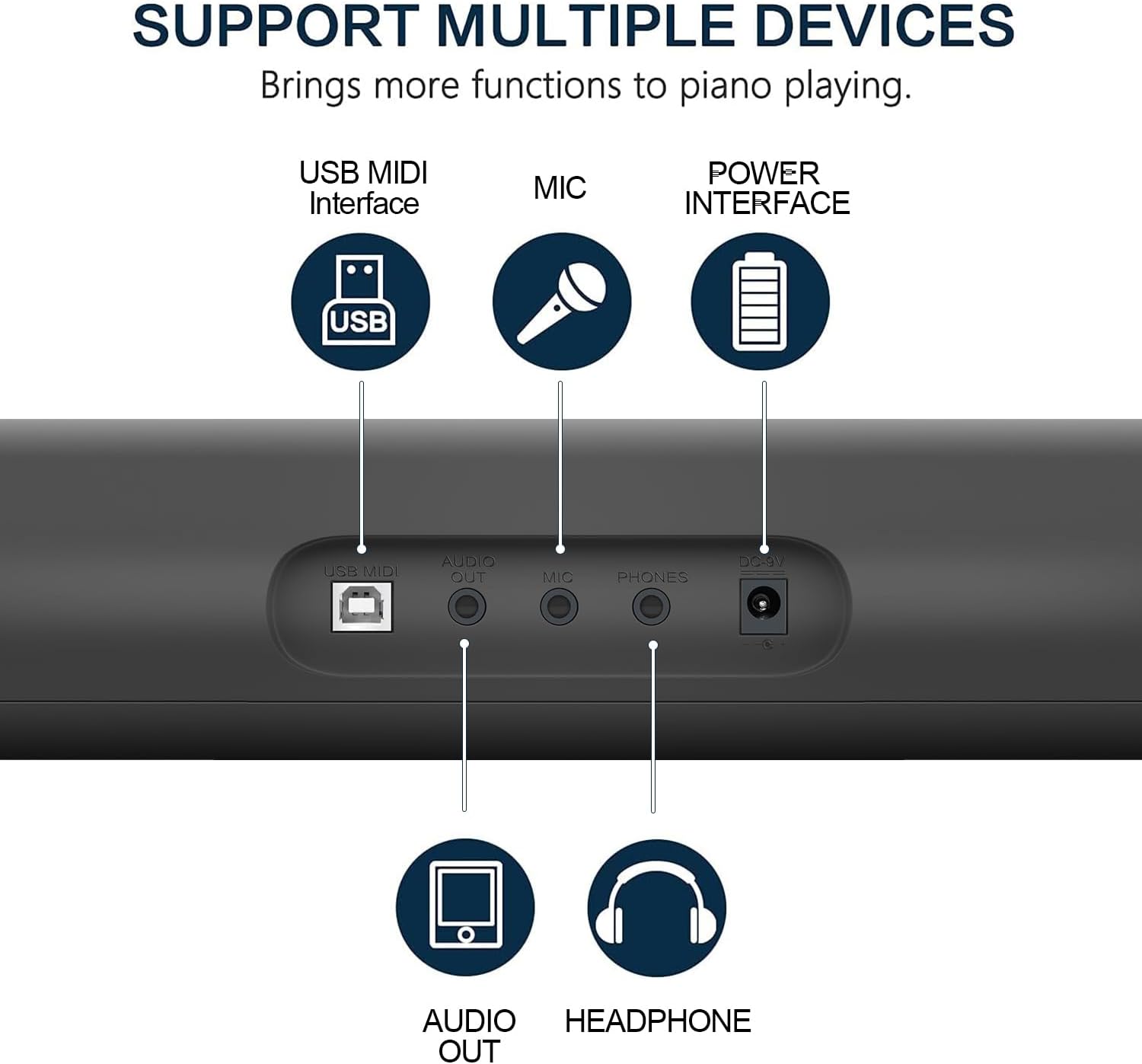 SUPPORT MULTIPLE DEVICES
Brings more functions to piano playing.

USB MIDI Interface

MIC

POWER INTERFACE

USB

USB MIDI

AUDIO OUT

MIC

PHONES

DC-9V

AUDIO OUT

HEADPHONE