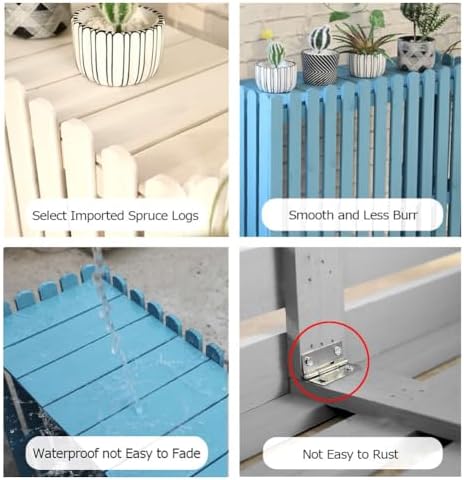 Select Imported Spruce Logs

Smooth and Less Burr

Waterproof not Easy to Fade

Not Easy to Rust