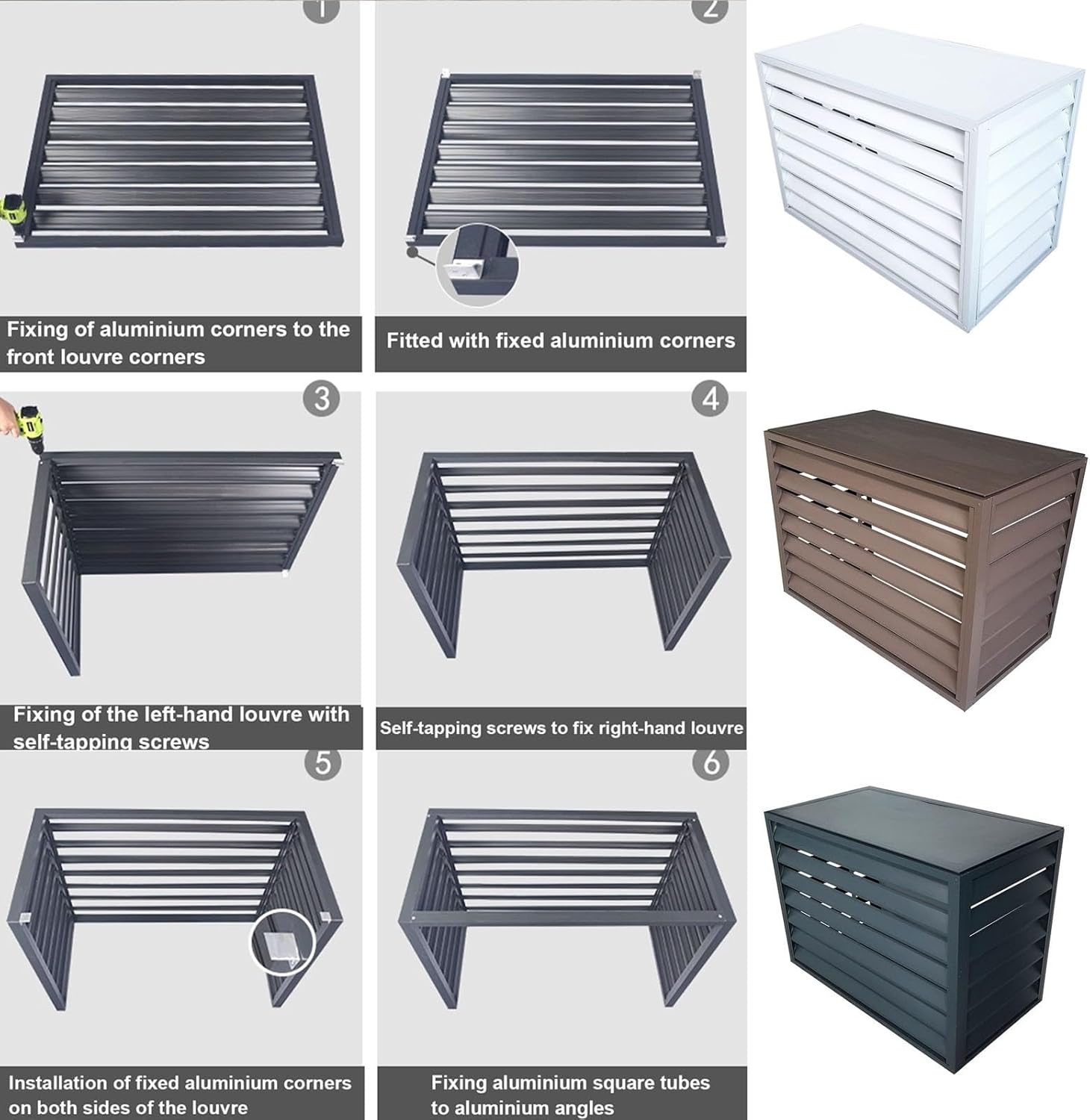 1

2

Fixing of aluminium corners to the front louvre corners

Fitted with fixed aluminium corners

3

4

Fixing of the left-hand louvre with self-tapping screws

Self-tapping screws to fix right-hand louvre

5

6

Installation of fixed aluminium corners on both sides of the louvre

Fixing aluminium square tubes to aluminium angles