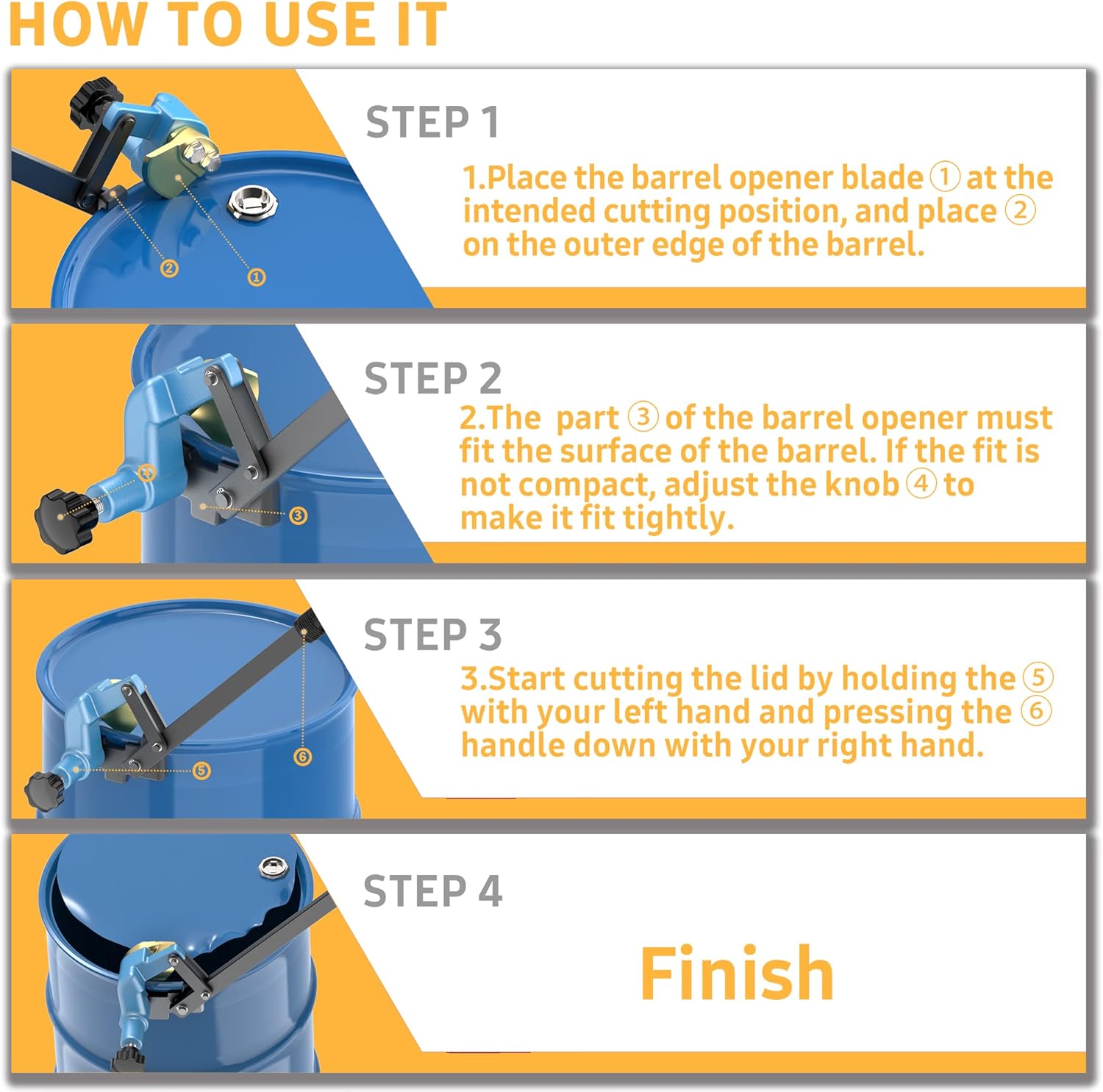 HOW TO USE IT

②
①

STEP 1

1.Place the barrel opener blade ① at the intended cutting position, and place ② on the outer edge of the barrel.

④
③

STEP 2

2.The part ③ of the barrel opener must fit the surface of the barrel. If the fit is not compact, adjust the knob ④ to make it fit tightly.

⑤
⑥

STEP 3

3.Start cutting the lid by holding the ⑤ with your left hand and pressing the ⑥ handle down with your right hand.

STEP 4

Finish