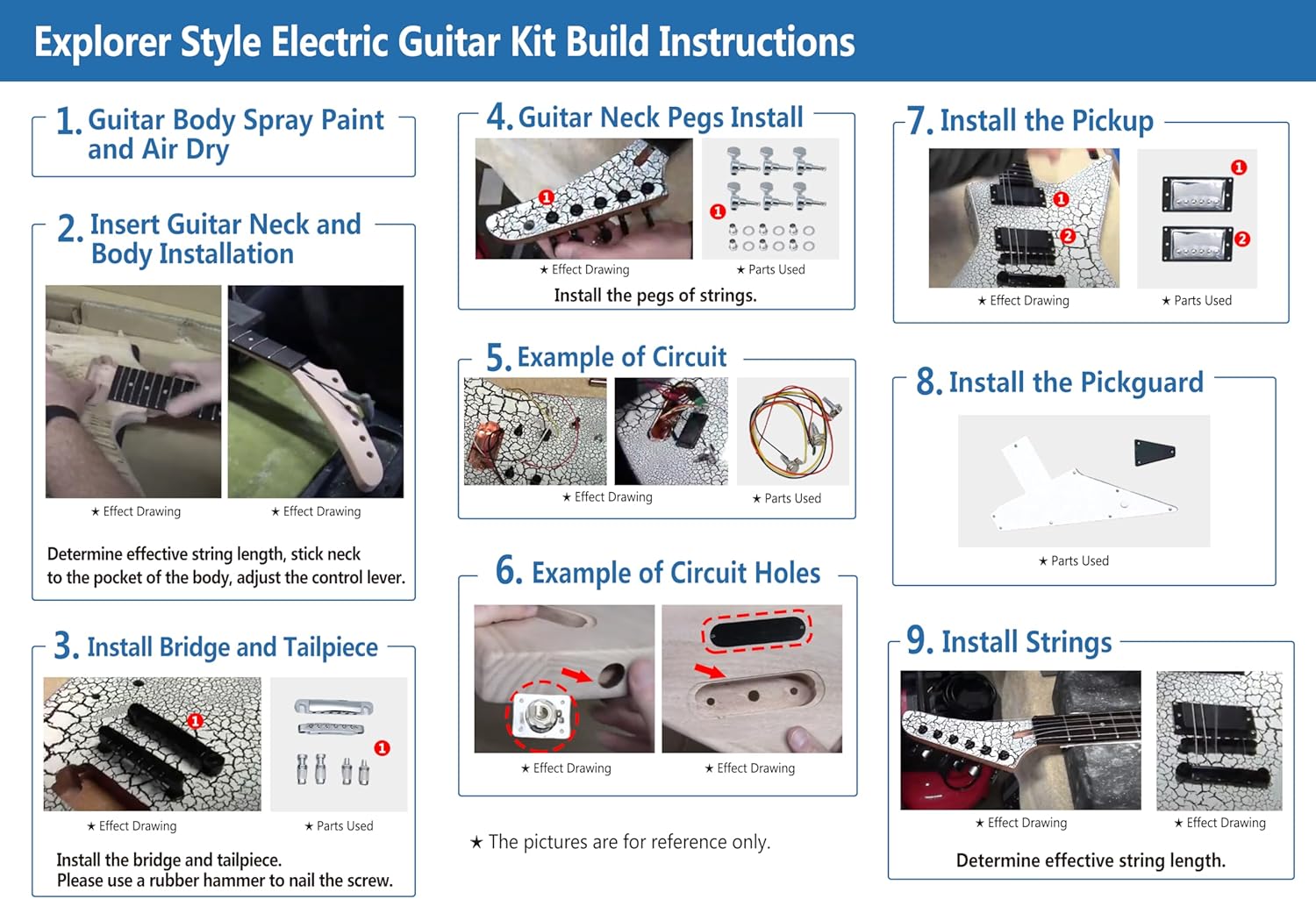 Explorer Style Electric Guitar Kit Build Instructions

1. Guitar Body Spray Paint and Air Dry

2. Insert Guitar Neck and Body Installation

★ Effect Drawing ★ Effect Drawing

Determine effective string length, stick neck to the pocket of the body, adjust the control lever.

3. Install Bridge and Tailpiece

1

1

★ Effect Drawing ★ Parts Used

Install the bridge and tailpiece.
Please use a rubber hammer to nail the screw.

4. Guitar Neck Pegs Install

1

1

★ Effect Drawing ★ Parts Used

Install the pegs of strings.

5. Example of Circuit

★ Effect Drawing ★ Parts Used

6. Example of Circuit Holes

★ Effect Drawing ★ Effect Drawing

★ The pictures are for reference only.

7. Install the Pickup

1 2

1 2

★ Effect Drawing ★ Parts Used

8. Install the Pickguard

★ Parts Used

9. Install Strings

★ Effect Drawing ★ Effect Drawing

Determine effective string length.