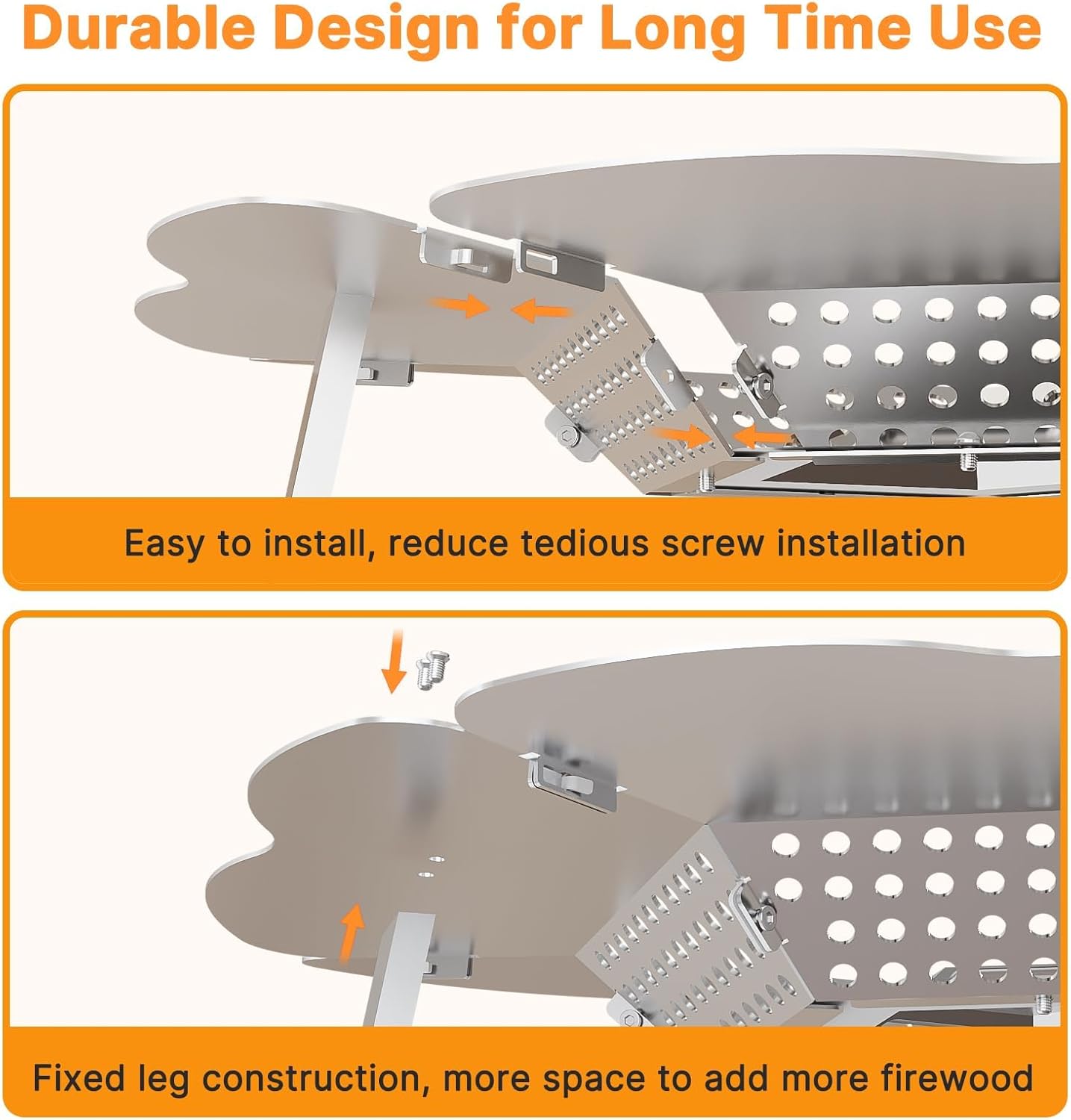 Durable Design for Long Time Use

Easy to install, reduce tedious screw installation

Fixed leg construction, more space to add more firewood