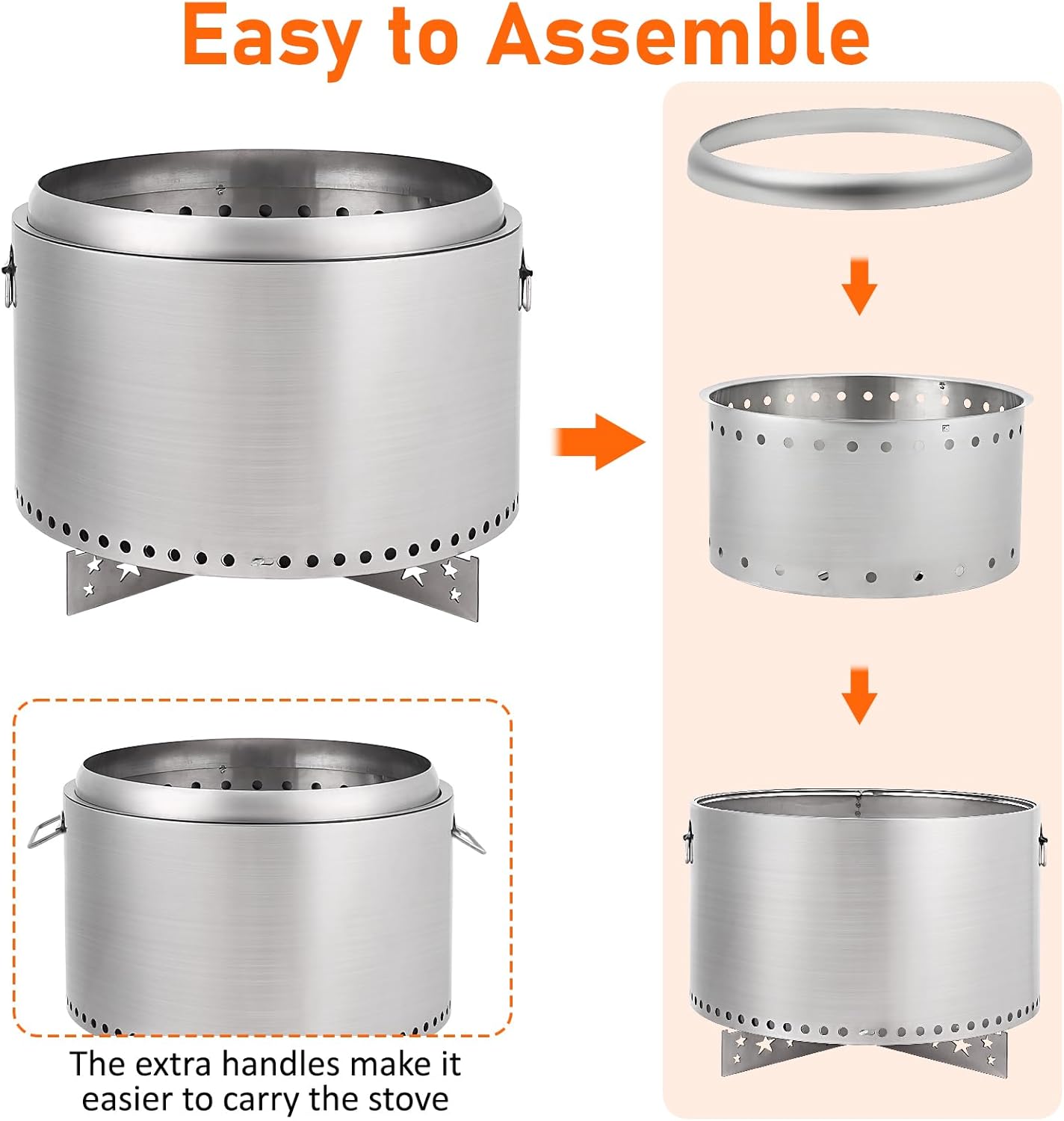 Easy to Assemble

The extra handles make it easier to carry the stove