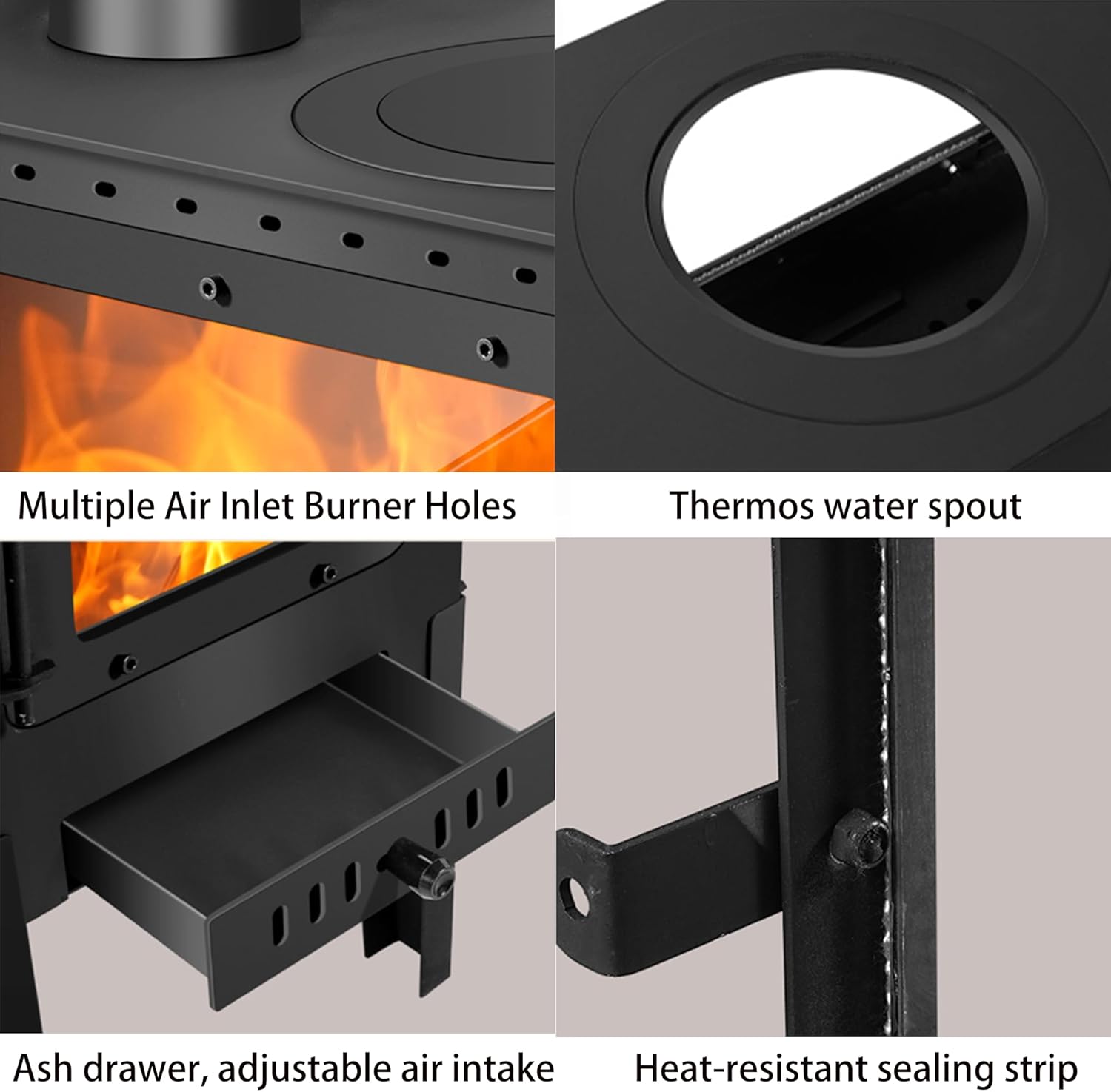 Multiple Air Inlet Burner Holes

Thermos water spout

Ash drawer, adjustable air intake

Heat-resistant sealing strip