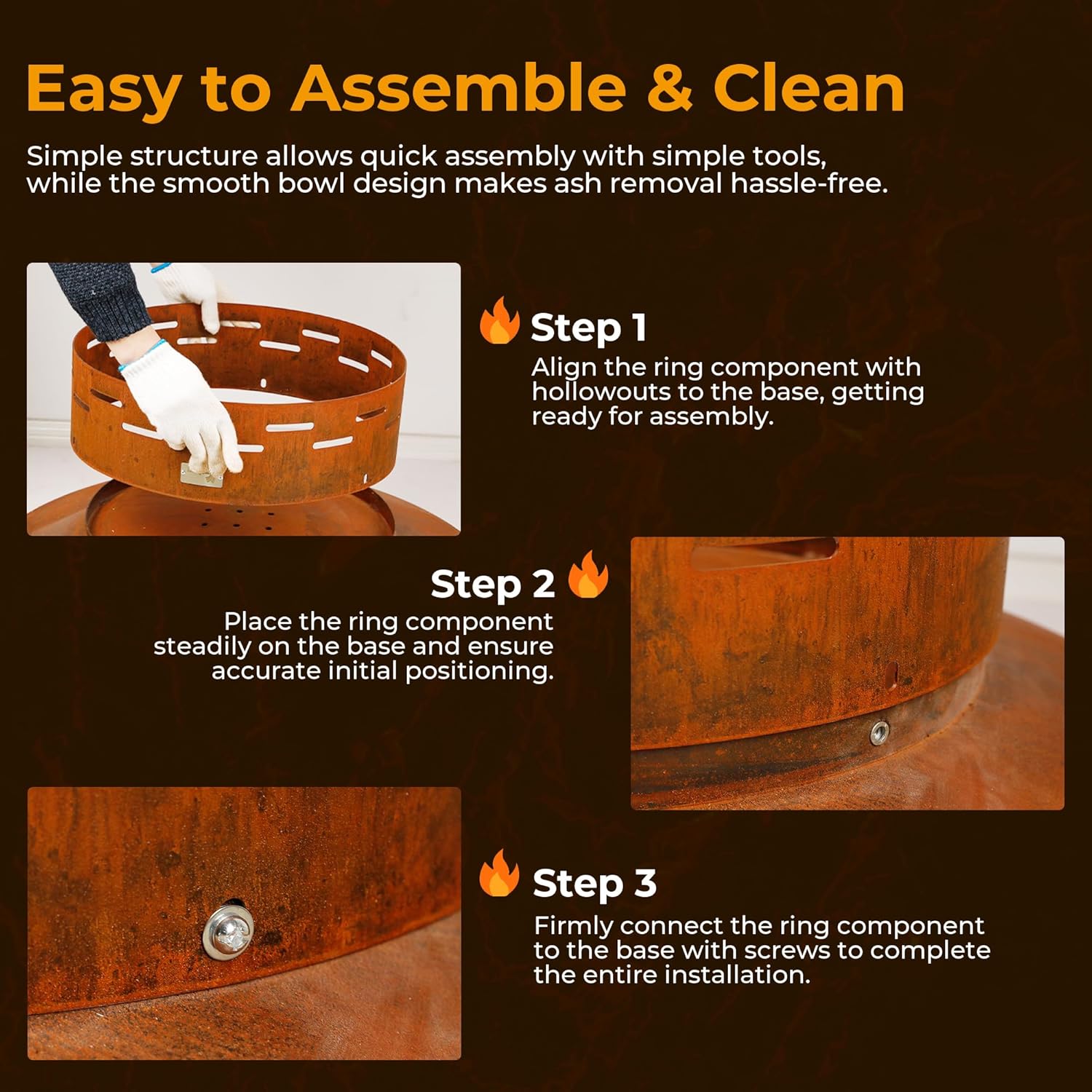 Easy to Assemble & Clean

Simple structure allows quick assembly with simple tools, while the smooth bowl design makes ash removal hassle-free.

Step 1
Align the ring component with hollowouts to the base, getting ready for assembly.

Step 2
Place the ring component steadily on the base and ensure accurate initial positioning.

Step 3
Firmly connect the ring component to the base with screws to complete the entire installation.