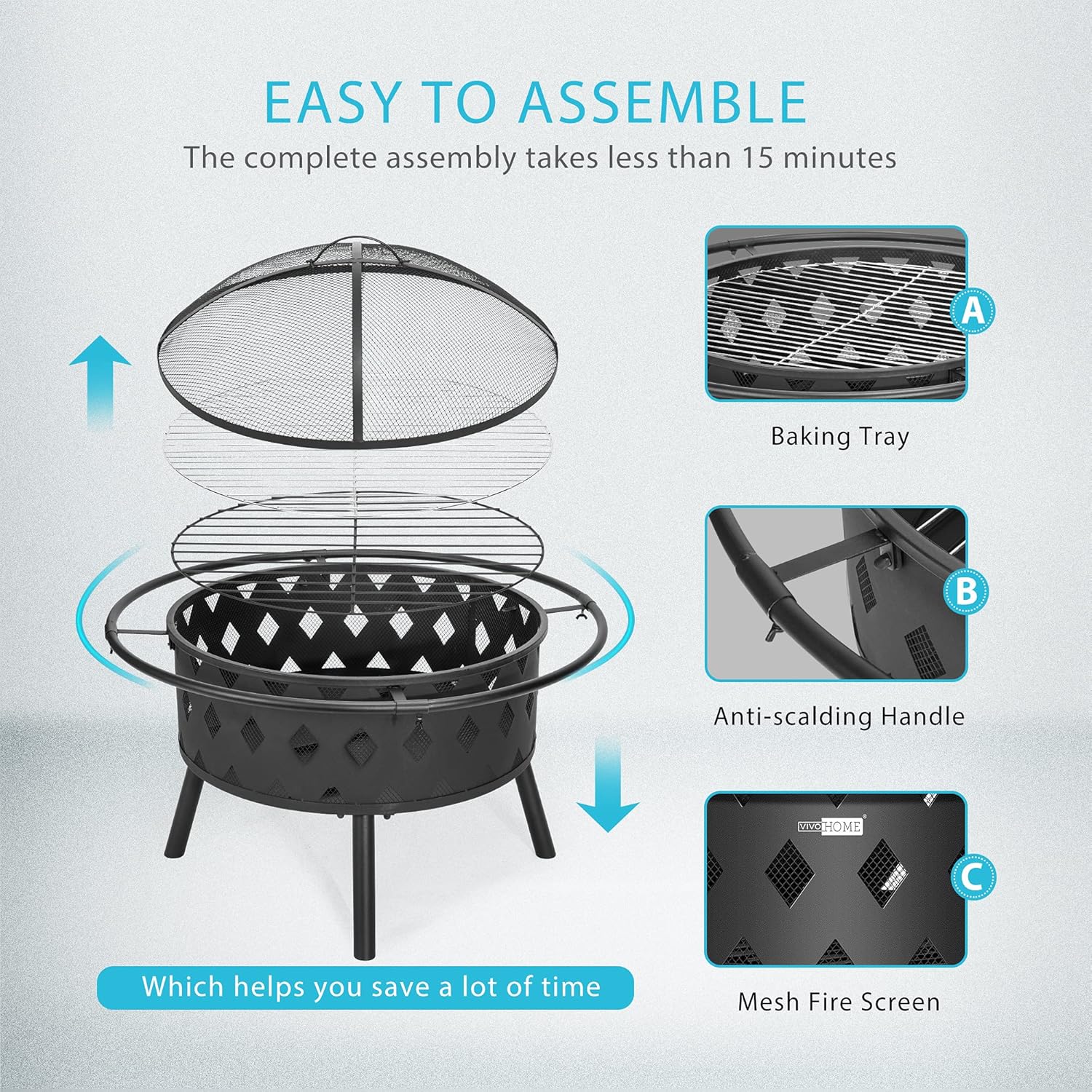 EASY TO ASSEMBLE

The complete assembly takes less than 15 minutes

A

Baking Tray

B

Anti-scalding Handle

VIVOHOME

C

Mesh Fire Screen

Which helps you save a lot of time