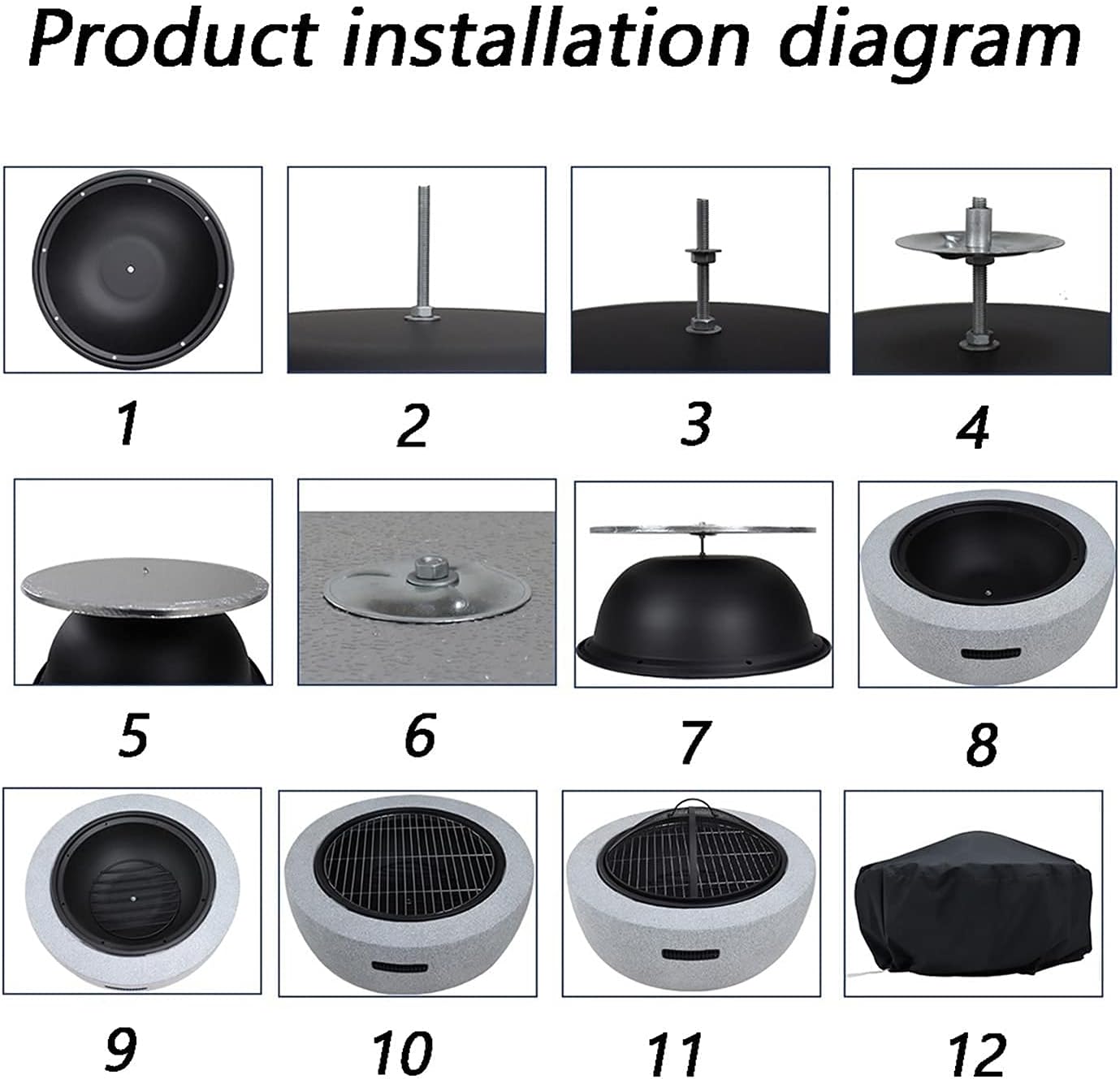 Product installation diagram

1 2 3 4

5 6 7 8

9 10 11 12