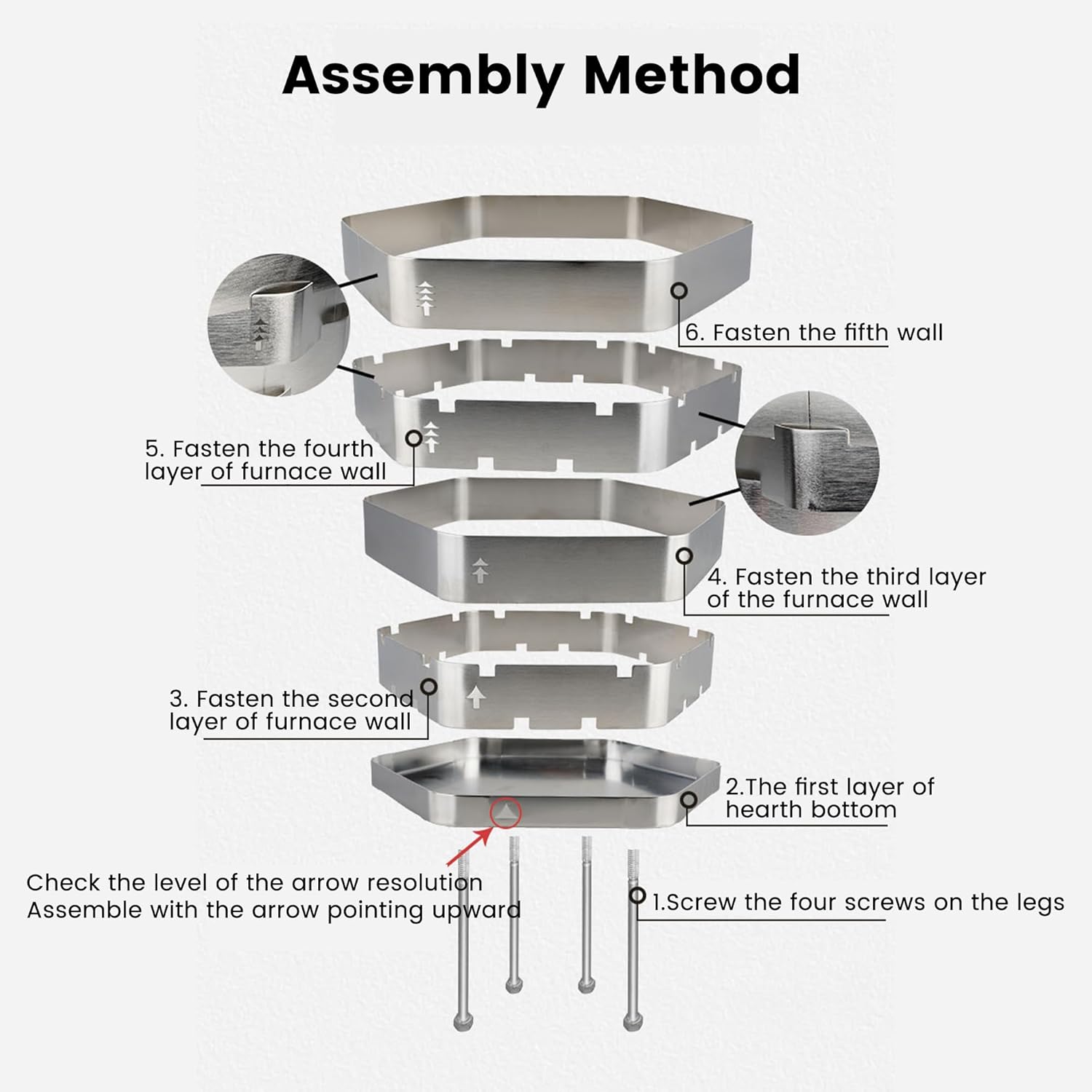 Assembly Method

6. Fasten the fifth wall

5. Fasten the fourth layer of furnace wall

4. Fasten the third layer of the furnace wall

3. Fasten the second layer of furnace wall

2.The first layer of hearth bottom

Check the level of the arrow resolution
Assemble with the arrow pointing upward

1.Screw the four screws on the legs