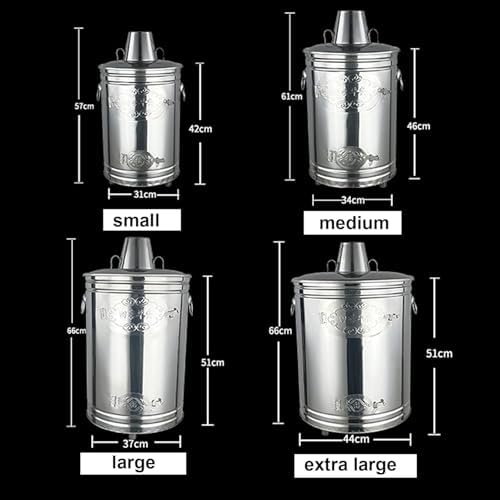 57cm
42cm
31cm
small

61cm
46cm
34cm
medium

66cm
51cm
37cm
large

66cm
51cm
44cm
extra large