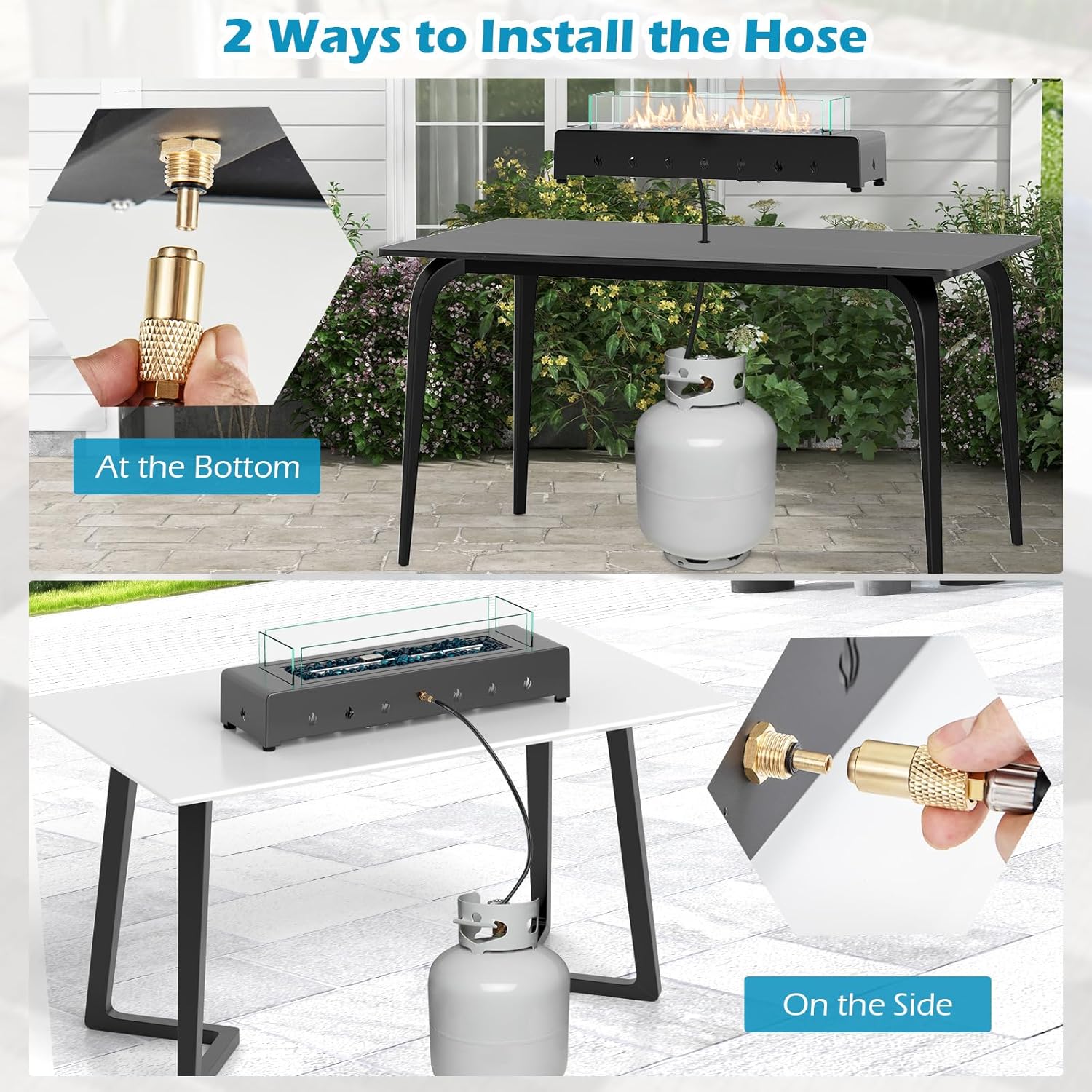 2 Ways to Install the Hose

At the Bottom

On the Side