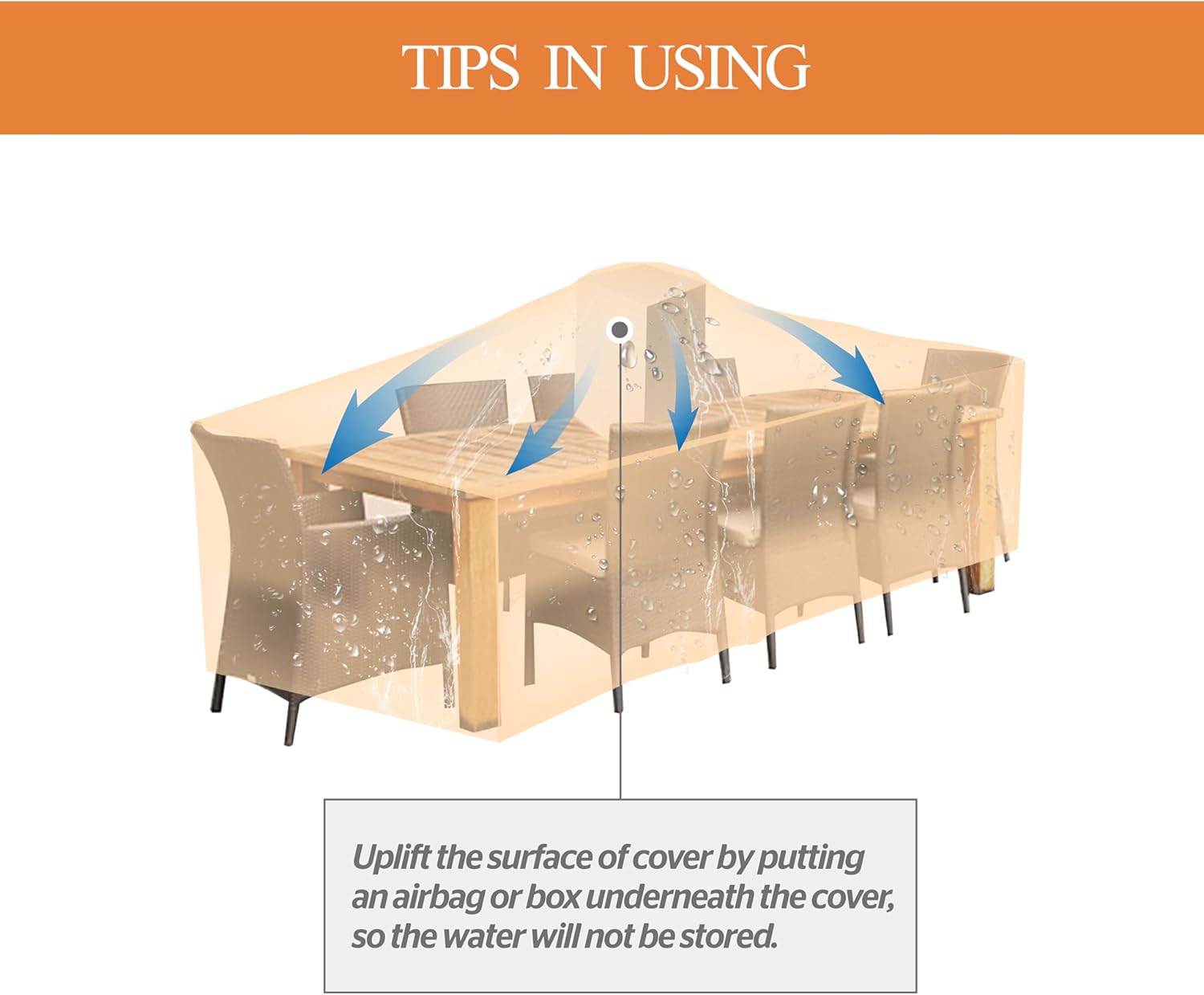 TIPS IN USING

Uplift the surface of cover by putting an airbag or box underneath the cover, so the water will not be stored.