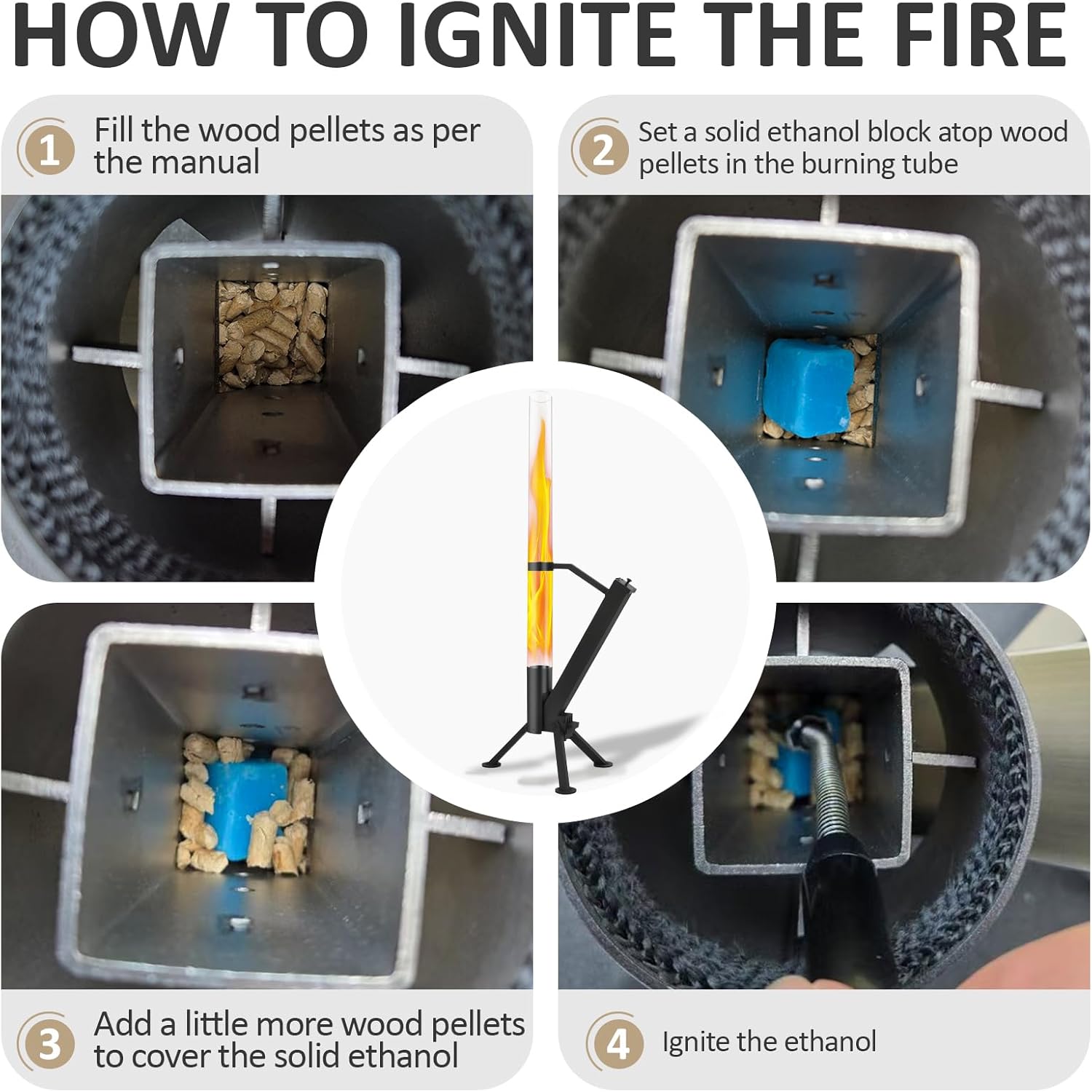 HOW TO IGNITE THE FIRE

1 Fill the wood pellets as per the manual

2 Set a solid ethanol block atop wood pellets in the burning tube

3 Add a little more wood pellets to cover the solid ethanol

4 Ignite the ethanol