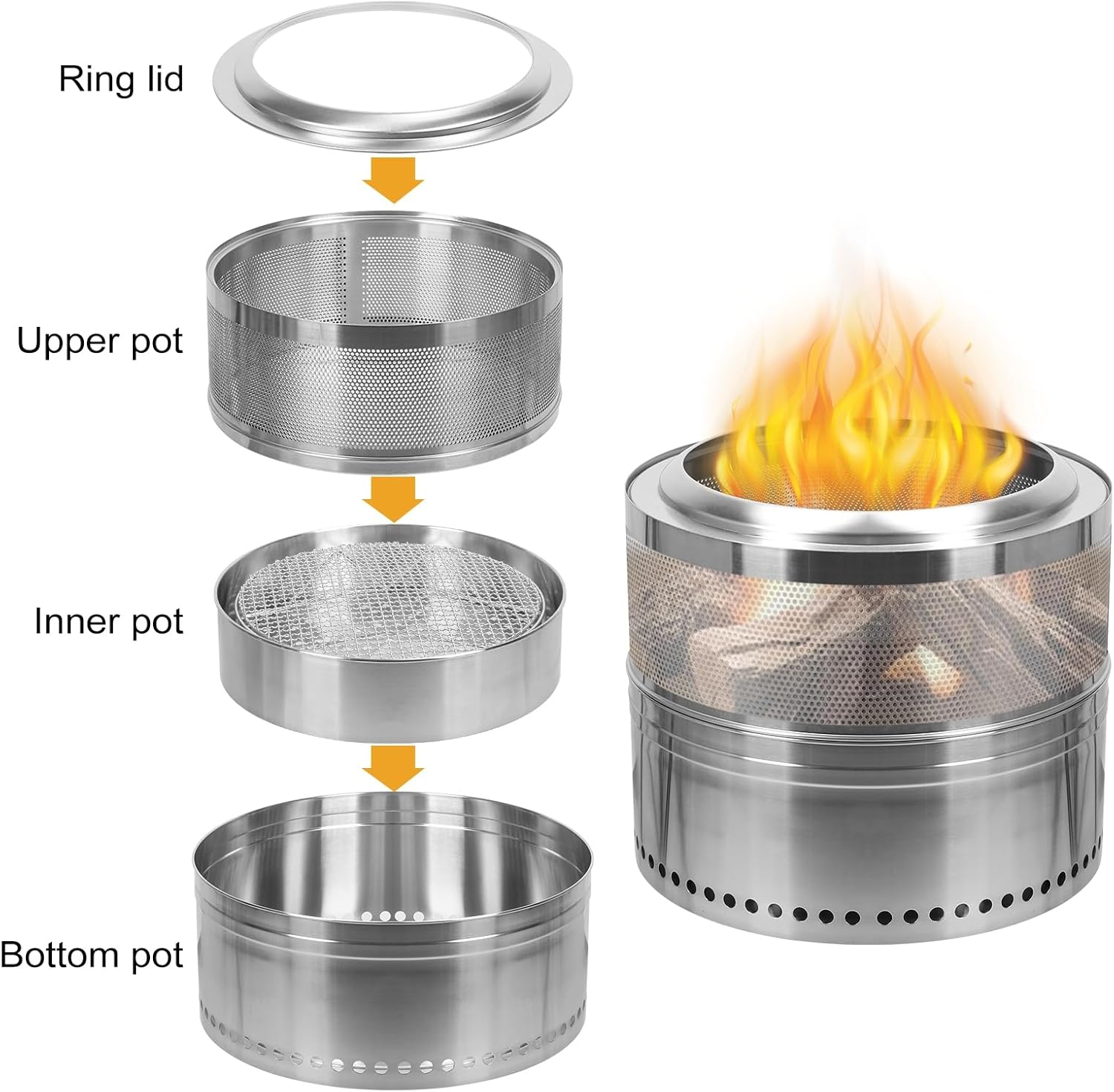 Ring lid

Upper pot

Inner pot

Bottom pot